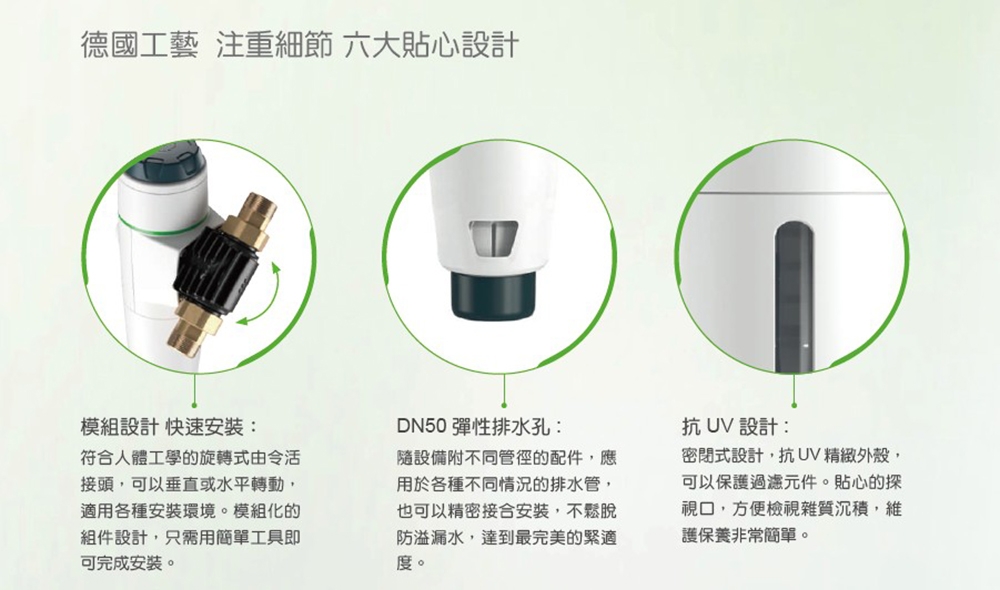 德國工藝 注重細節 六大貼心設計

模組設計 快速安裝：

符合人體工學的旋轉式由令活接頭，可以垂直或水平轉動，適用各種安裝環境。模組化的組件設計，只需用簡單工具即可完成安裝。

DN50 彈性排水孔：

隨設備附不同管徑的配件，應用於各種不同情況的排水管，也可以精密接合安裝，不鬆脫防溢漏水，達到最完美的緊適度。

抗 UV 設計：

密閉式設計，抗 UV 精緻外殼，可以保護過濾元件。貼心的探視口，方便檢視雜質沉積，維護保養非常簡單。