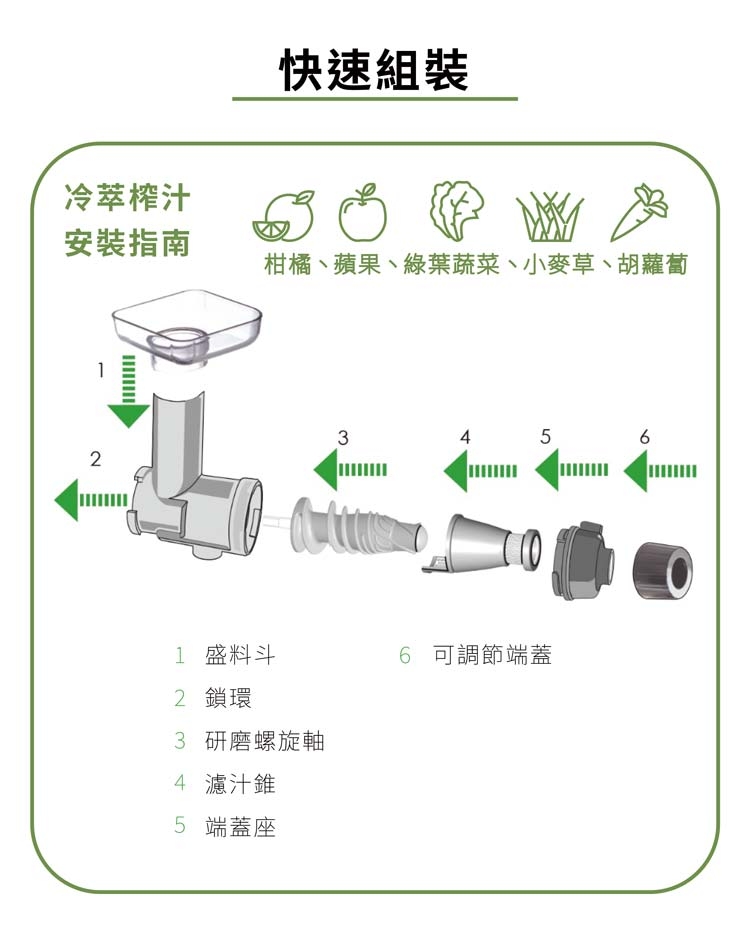 快速組裝

冷萃榨汁
安裝指南

柑橘、蘋果、綠葉蔬菜、小麥草、胡蘿蔔

1

2

3

4

5

6

1 盛料斗
2 鎖環
3 研磨螺旋軸
4 濾汁錐
5 端蓋座

6 可調節端蓋