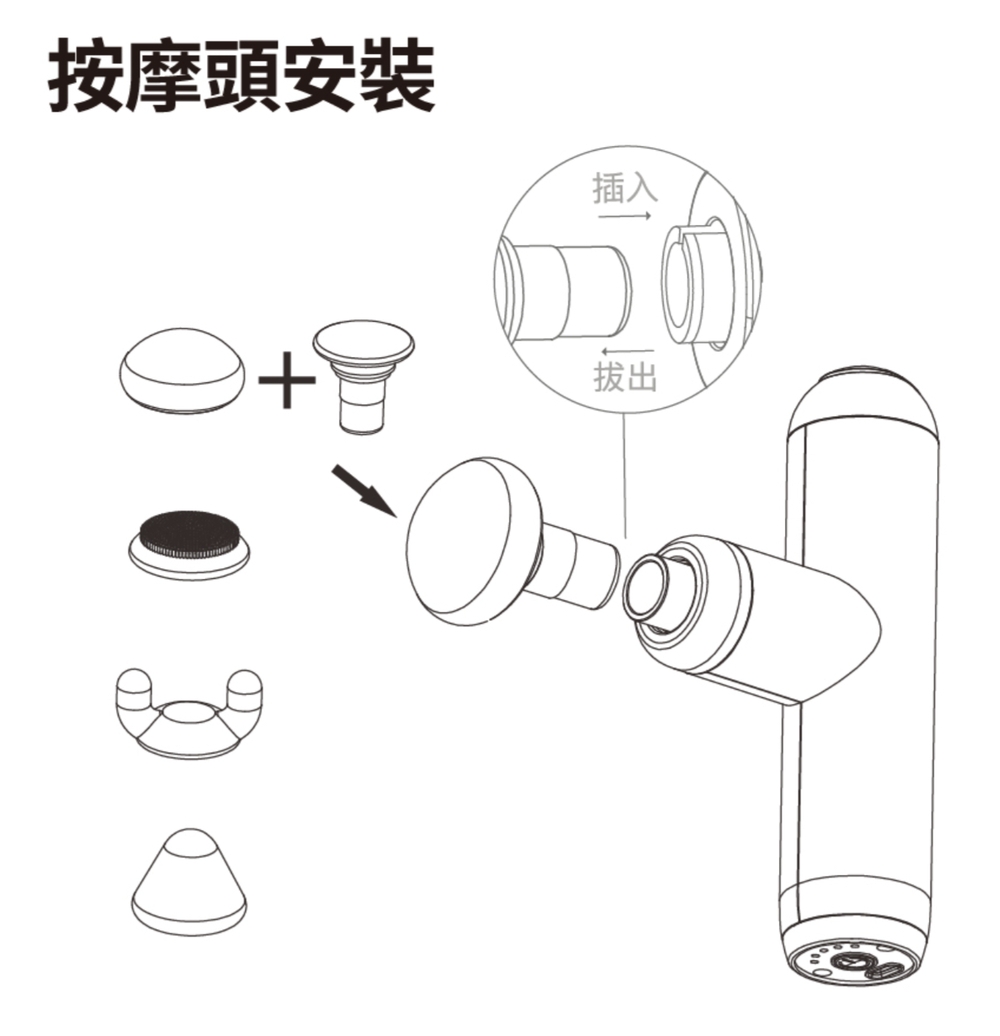 按摩頭安裝

插入

拔出