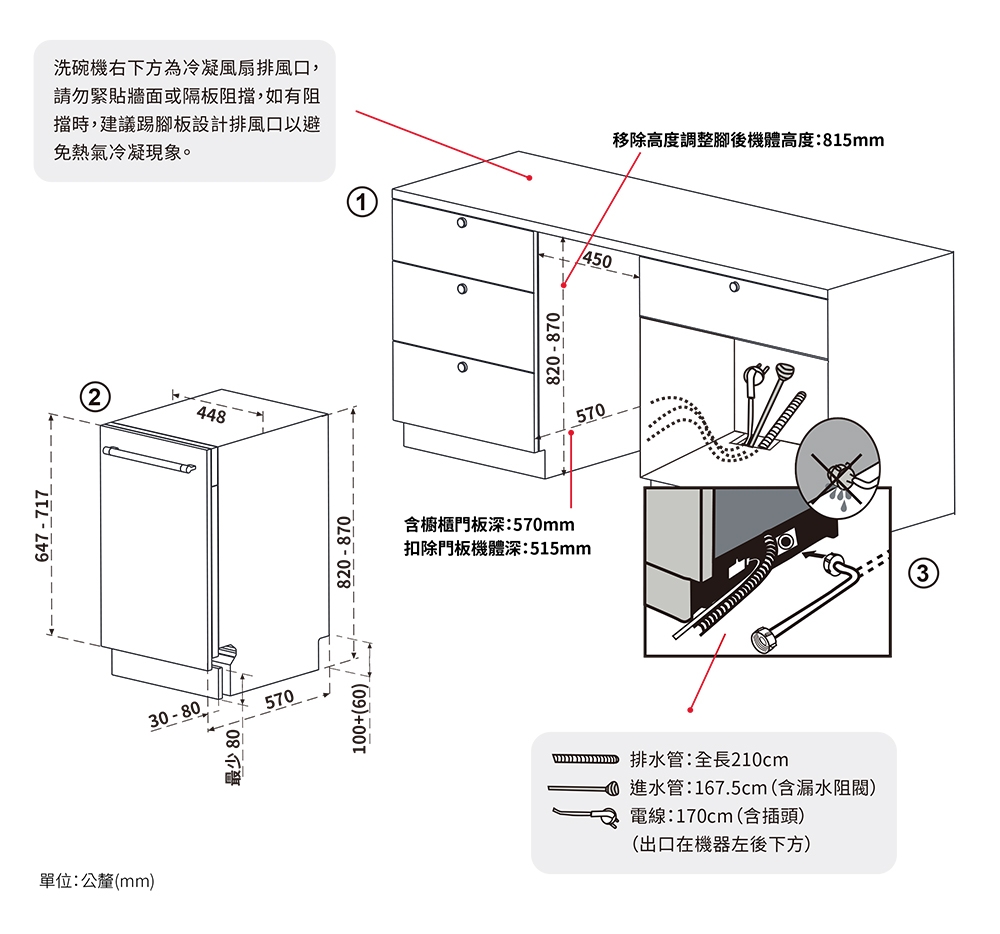 洗碗機右下方為冷凝風扇排風口，請勿緊貼牆面或隔板阻擋，如有阻擋時，建議踢腳板設計排風口以避免熱氣冷凝現象。

移除高度調整腳後機體高度：815mm

①

450

820 - 870

570

②

448

647 - 717

820 - 870

含櫥櫃門板深：570mm
扣除門板機體深：515mm

③

30 - 80

570

最少 80

100+(60)

排水管：全長210cm
進水管：167.5cm（含漏水阻閥）
電線：170cm（含插頭）
（出口在機器左後下方）

單位：公釐(mm)