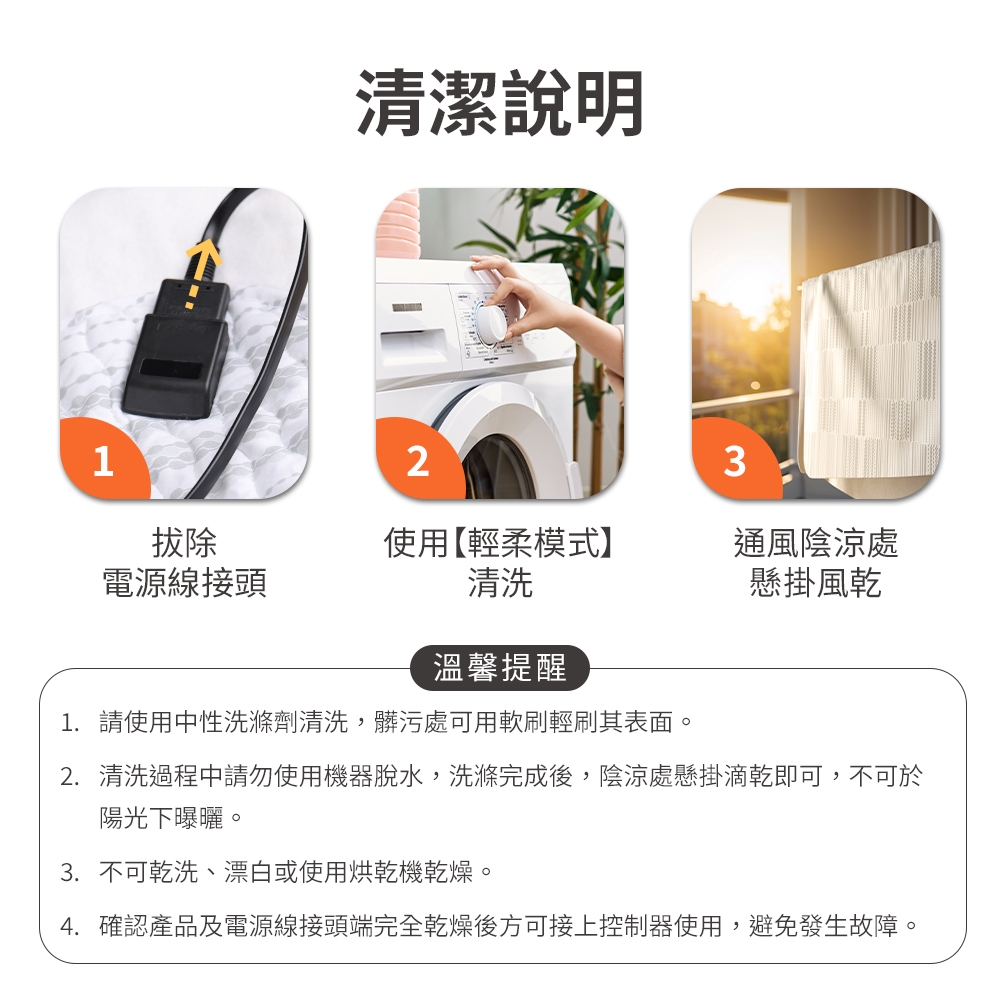 清潔說明

1
拔除
電源線接頭

2
使用【輕柔模式】
清洗

3
通風陰涼處
懸掛風乾

溫馨提醒

1. 請使用中性洗滌劑清洗，髒污處可用軟刷輕刷其表面。

2. 清洗過程中請勿使用機器脫水，洗滌完成後，陰涼處懸掛滴乾即可，不可於陽光下曝曬。

3. 不可乾洗、漂白或使用烘乾機乾燥。

4. 確認產品及電源線接頭端完全乾燥後方可接上控制器使用，避免發生故障。