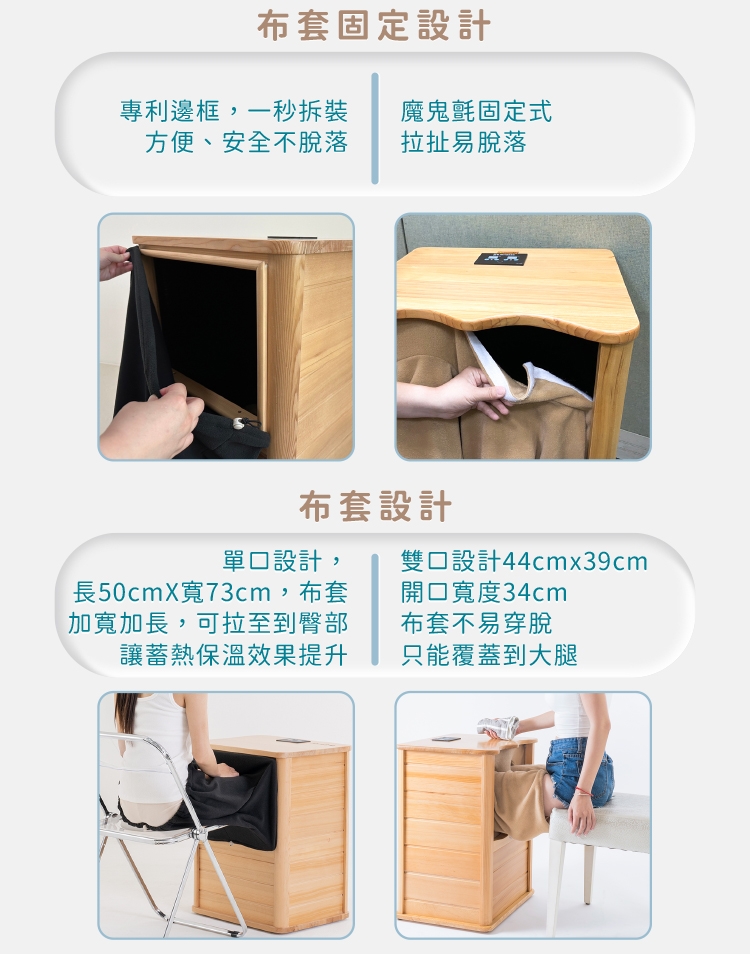 布套固定設計

專利邊框，一秒拆裝
方便、安全不脫落

魔鬼氈固定式
拉扯易脫落

布套設計

單口設計，
長50cmX寬73cm，布套
加寬加長，可拉至到臀部
讓蓄熱保溫效果提升

雙口設計44cmx39cm
開口寬度34cm
布套不易穿脫
只能覆蓋到大腿