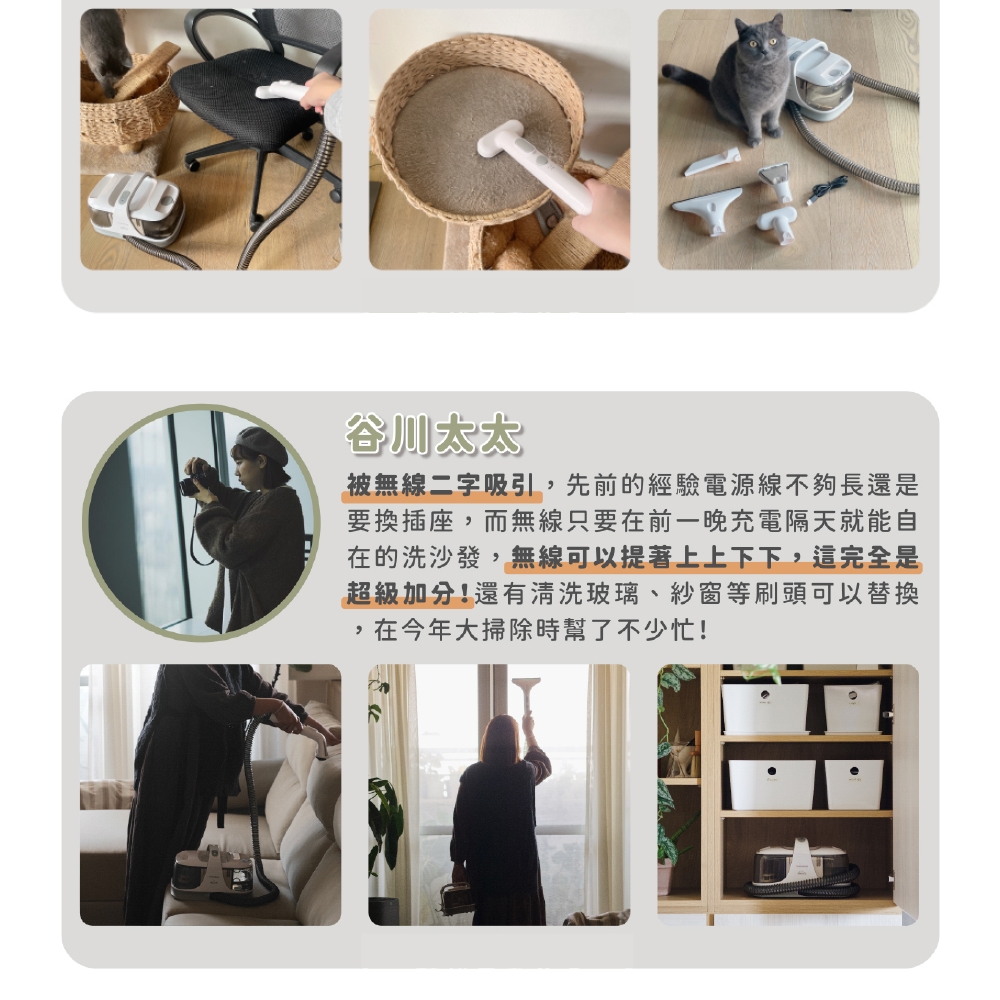 谷川太太

被無線二字吸引，先前的經驗電源線不夠長還是要換插座，而無線只要在前一晚充電隔天就能自在的洗沙發，無線可以提著上上下下，這完全是超級加分！還有清洗玻璃、紗窗等刷頭可以替換，在今年大掃除時幫了不少忙！