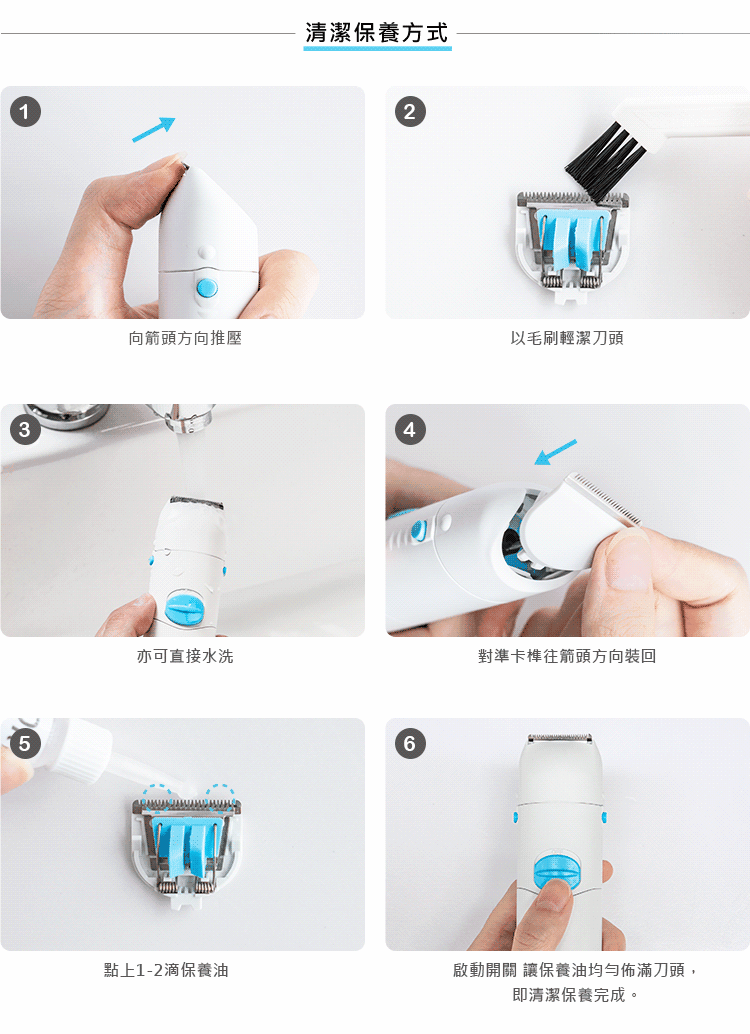 清潔保養方式

1
向箭頭方向推壓

2
以毛刷輕潔刀頭

3
亦可直接水洗

4
對準卡榫往箭頭方向裝回

5
點上1-2滴保養油

6
啟動開關 讓保養油均勻佈滿刀頭，即清潔保養完成。