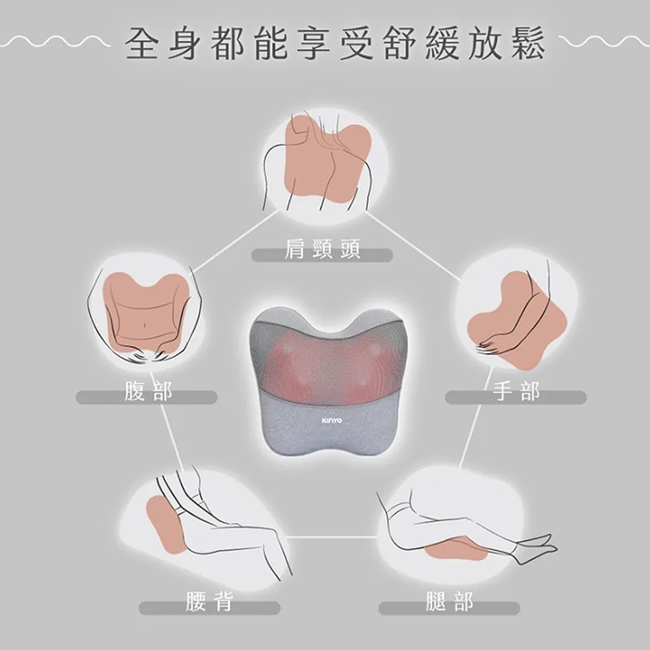 全身都能享受舒緩放鬆

肩頸頭

腹部

KINYO

手部

腰背

腿部