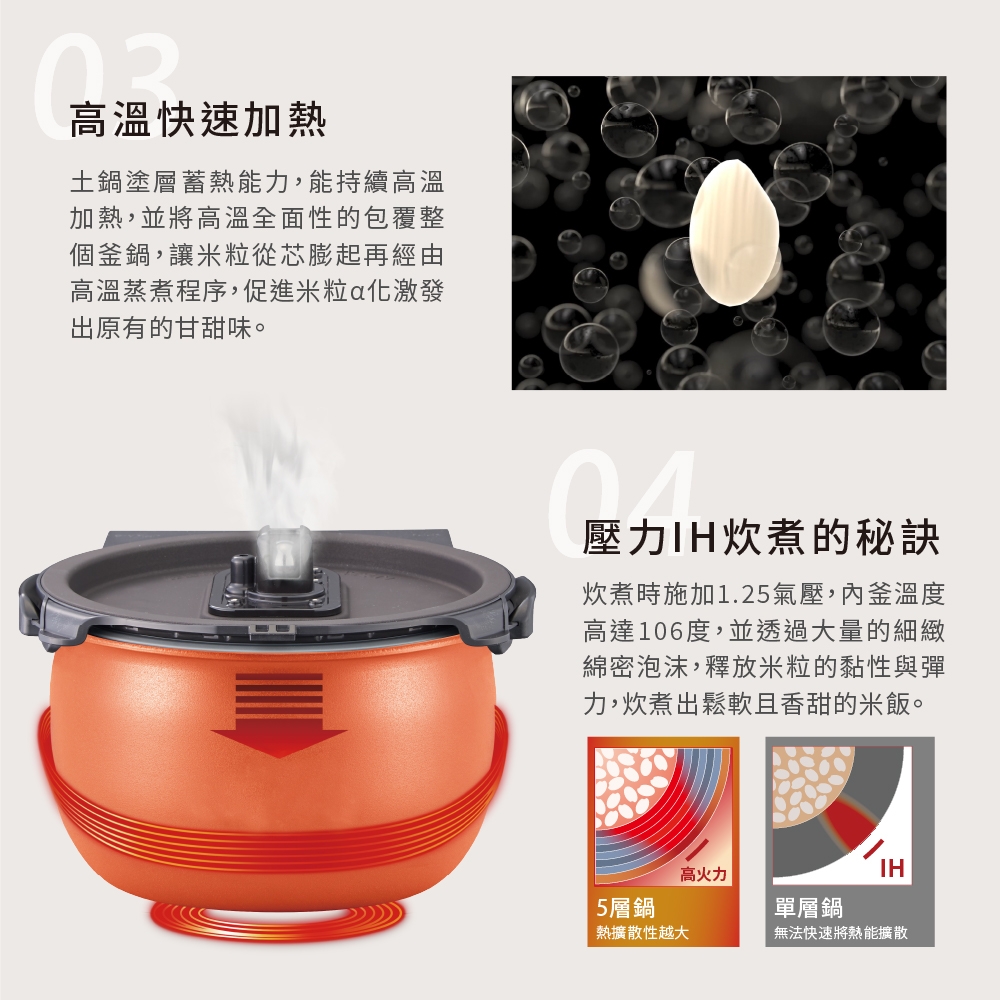 03
高溫快速加熱

土鍋塗層蓄熱能力，能持續高溫加熱，並將高溫全面性的包覆整個釜鍋，讓米粒從芯膨起再經由高溫蒸煮程序，促進米粒α化激發出原有的甘甜味。

04
壓力IH炊煮的秘訣

炊煮時施加1.25氣壓，內釜溫度高達106度，並透過大量的細緻綿密泡沫，釋放米粒的黏性與彈力，炊煮出鬆軟且香甜的米飯。

高火力
5層鍋
熱擴散性越大

IH
單層鍋
無法快速將熱能擴散