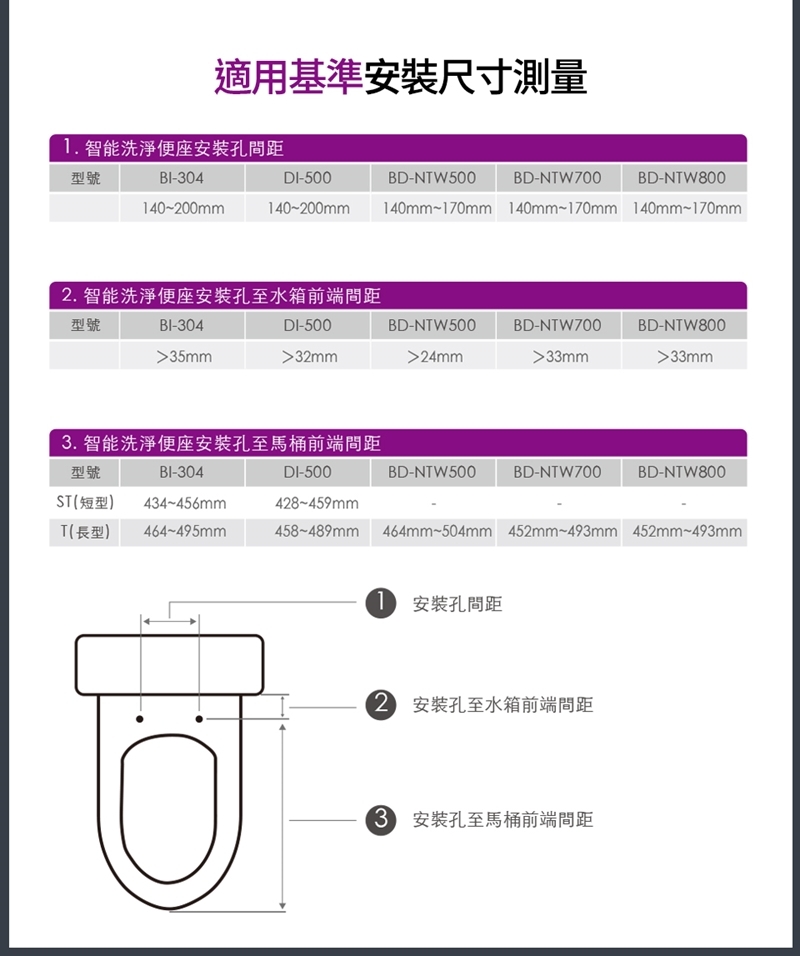 適用基準安裝尺寸測量

1. 智能洗淨便座安裝孔間距

| 型號 | BI-304 | DI-500 | BD-NTW500 | BD-NTW700 | BD-NTW800 |
|---|---|---|---|---|---|
| | 140~200mm | 140~200mm | 140mm~170mm | 140mm~170mm | 140mm~170mm |

2. 智能洗淨便座安裝孔至水箱前端間距

| 型號 | BI-304 | DI-500 | BD-NTW500 | BD-NTW700 | BD-NTW800 |
|---|---|---|---|---|---|
| | >35mm | >32mm | >24mm | >33mm | >33mm |

3. 智能洗淨便座安裝孔至馬桶前端間距

| 型號 | BI-304 | DI-500 | BD-NTW500 | BD-NTW700 | BD-NTW800 |
|---|---|---|---|---|---|
| ST(短型) | 434~456mm | 428~459mm | - | - | - |
| T(長型) | 464~495mm | 458~489mm | 464mm~504mm | 452mm~493mm | 452mm~493mm |

1 安裝孔間距

2 安裝孔至水箱前端間距

3 安裝孔至馬桶前端間距