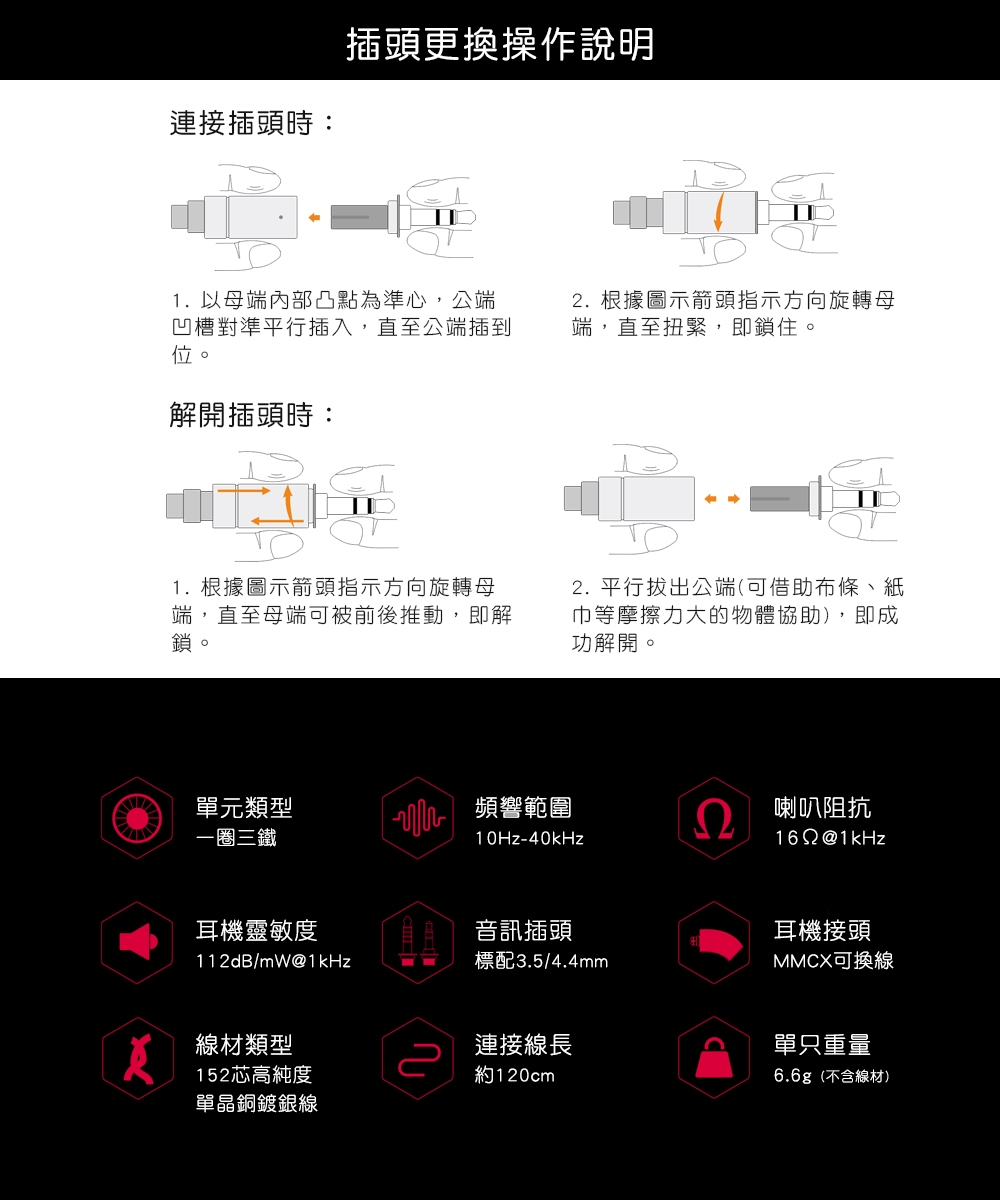 插頭更換操作說明

連接插頭時：

1. 以母端內部凸點為準心，公端凹槽對準平行插入，直至公端插到位。

2. 根據圖示箭頭指示方向旋轉母端，直至扭緊，即鎖住。

解開插頭時：

1. 根據圖示箭頭指示方向旋轉母端，直至母端可被前後推動，即解鎖。

2. 平行拔出公端(可借助布條、紙巾等摩擦力大的物體協助)，即成功解開。

單元類型
一圈三鐵

頻響範圍
10Hz-40kHz

喇叭阻抗
16Ω@1kHz

耳機靈敏度
112dB/mW@1kHz

音訊插頭
標配3.5/4.4mm

耳機接頭
MMCX可換線

線材類型
152芯高純度
單晶銅鍍銀線

連接線長
約120cm

單只重量
6.6g（不含線材）