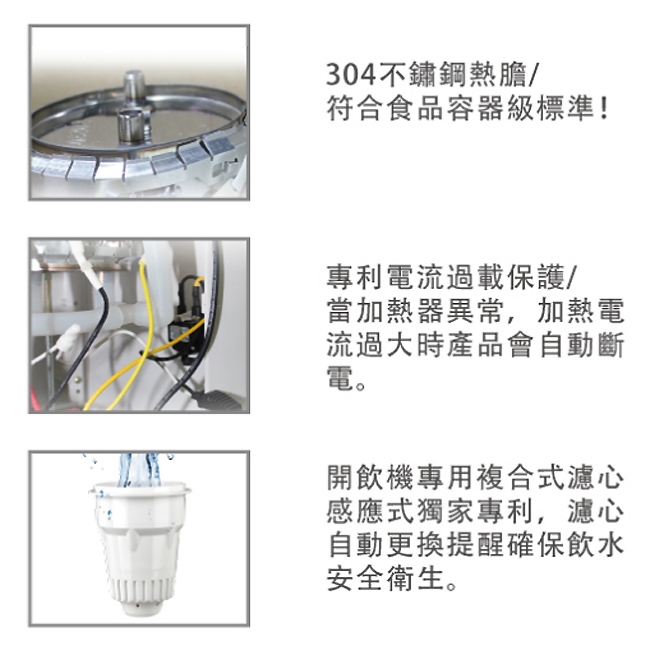 304不鏽鋼熱膽/
符合食品容器級標準！

專利電流過載保護/
當加熱器異常，加熱電流過大時產品會自動斷電。

開飲機專用複合式濾心感應式獨家專利，濾心自動更換提醒確保飲水安全衛生。