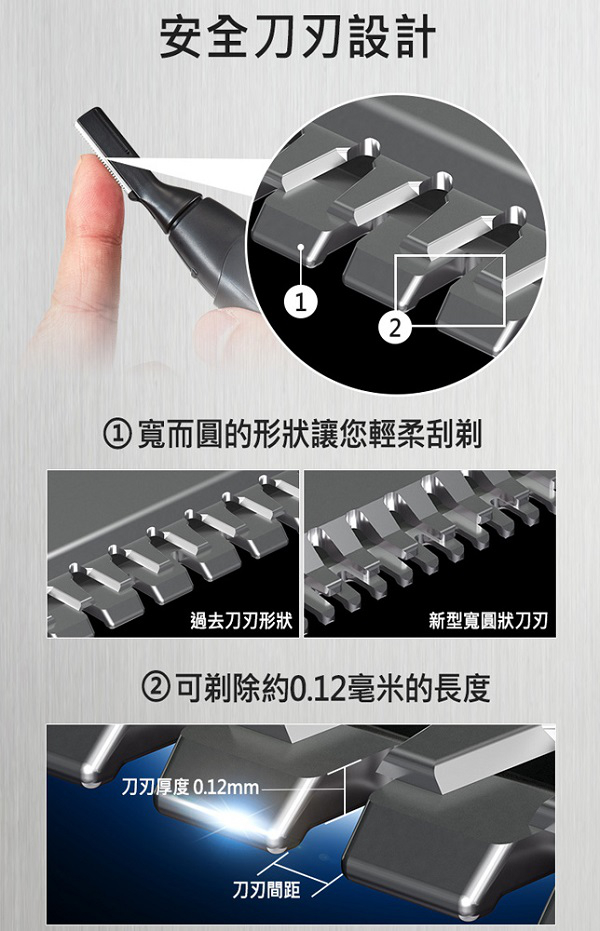 安全刀刃設計

1

2

① 寬而圓的形狀讓您輕柔刮剃

過去刀刃形狀

新型寬圓狀刀刃

② 可剃除約0.12毫米的長度

刀刃厚度 0.12mm

刀刃間距