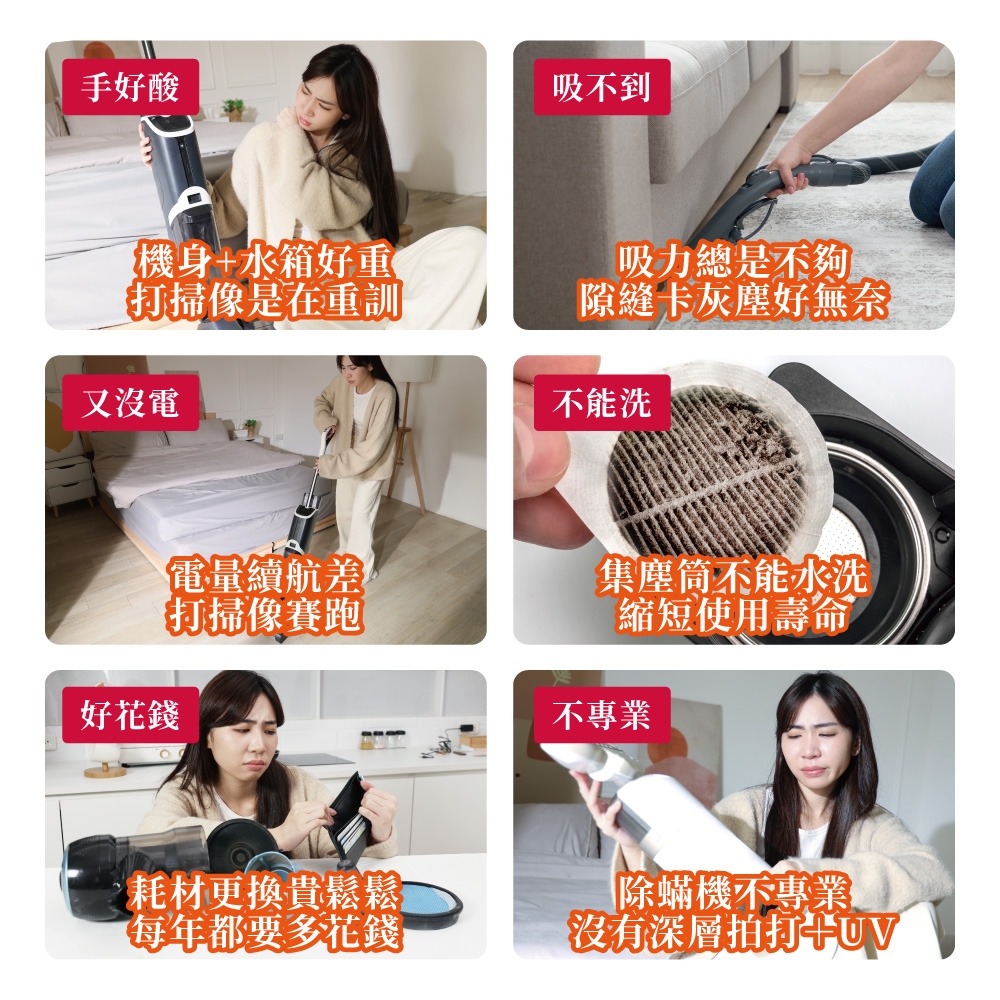 手好酸

機身+水箱好重
打掃像是在重訓

吸不到

吸力總是不夠
隙縫卡灰塵好無奈

又沒電

電量續航差
打掃像賽跑

不能洗

集塵筒不能水洗
縮短使用壽命

好花錢

耗材更換貴鬆鬆
每年都要多花錢

不專業

除蟎機不專業
沒有深層拍打+UV