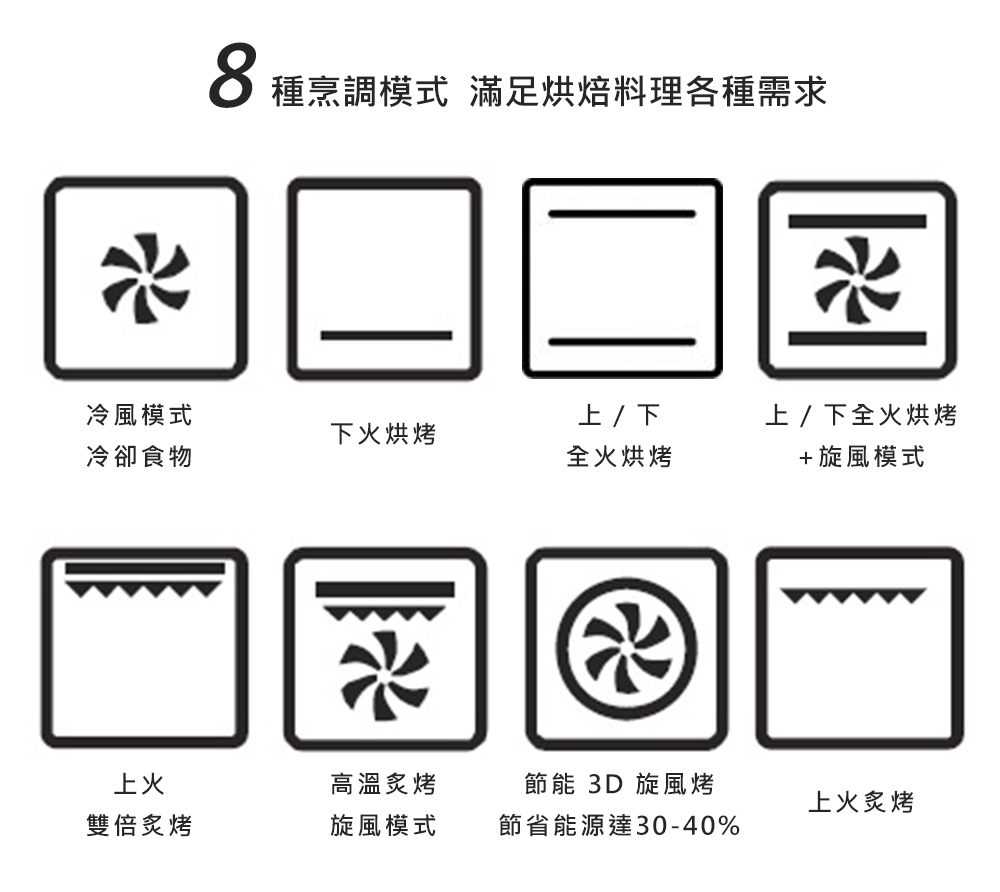 8 種烹調模式 滿足烘焙料理各種需求

冷風模式
冷卻食物

下火烘烤

上 / 下
全火烘烤

上 / 下全火烘烤
+旋風模式

上火
雙倍炙烤

高溫炙烤
旋風模式

節能 3D 旋風烤
節省能源達30-40%

上火炙烤