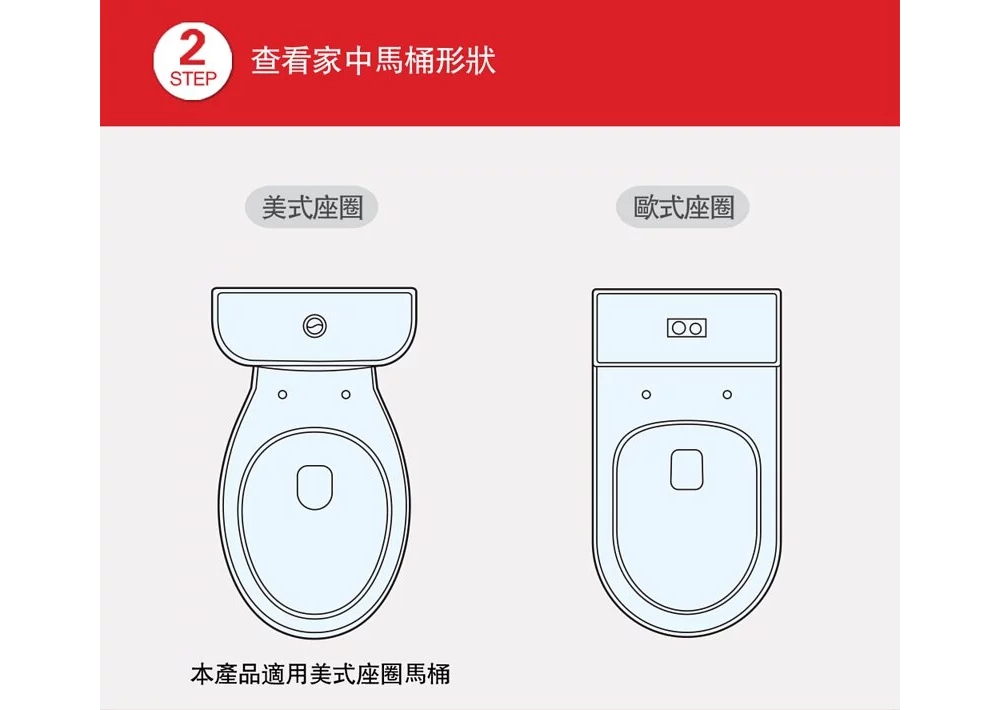 2
STEP
查看家中馬桶形狀

美式座圈

歐式座圈

本產品適用美式座圈馬桶