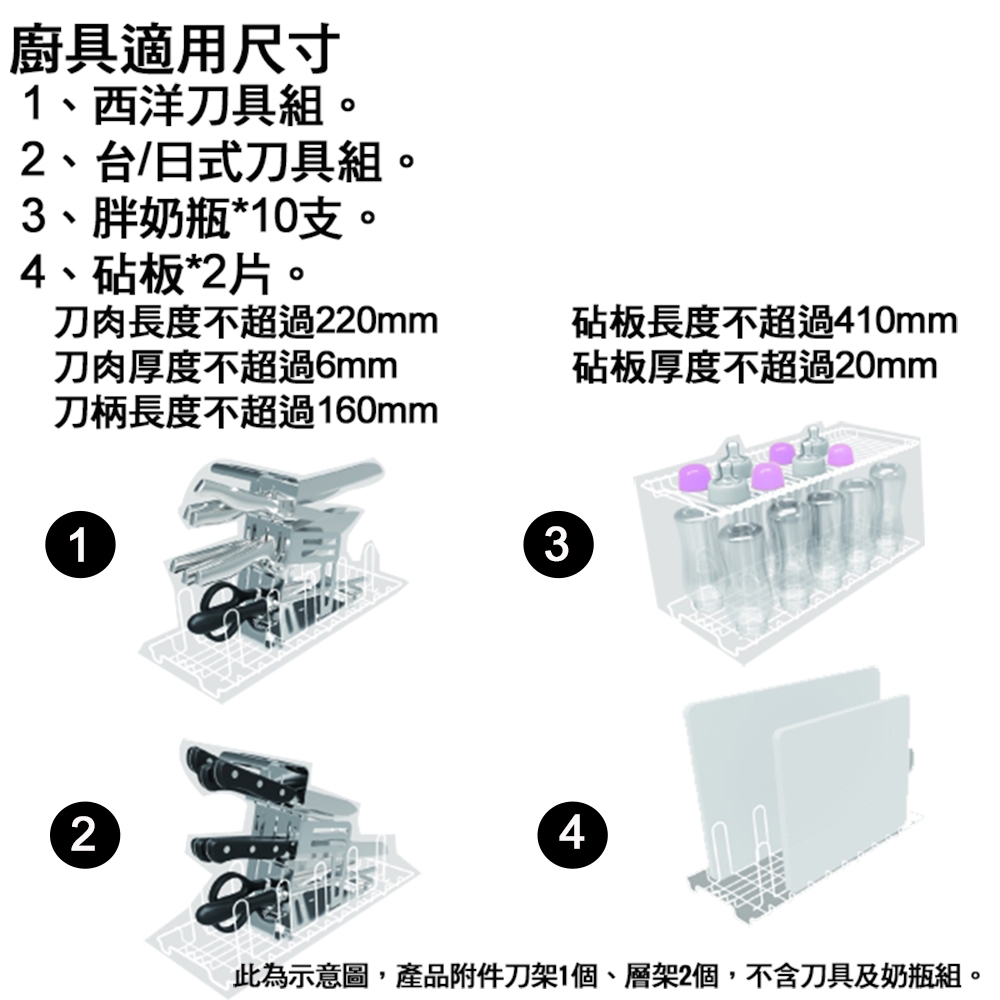 廚具適用尺寸
1、西洋刀具組。
2、台/日式刀具組。
3、胖奶瓶*10支。
4、砧板*2片。

刀肉長度不超過220mm
刀肉厚度不超過6mm
刀柄長度不超過160mm

砧板長度不超過410mm
砧板厚度不超過20mm

1

3

2

4

此為示意圖，產品附件刀架1個、層架2個，不含刀具及奶瓶組。