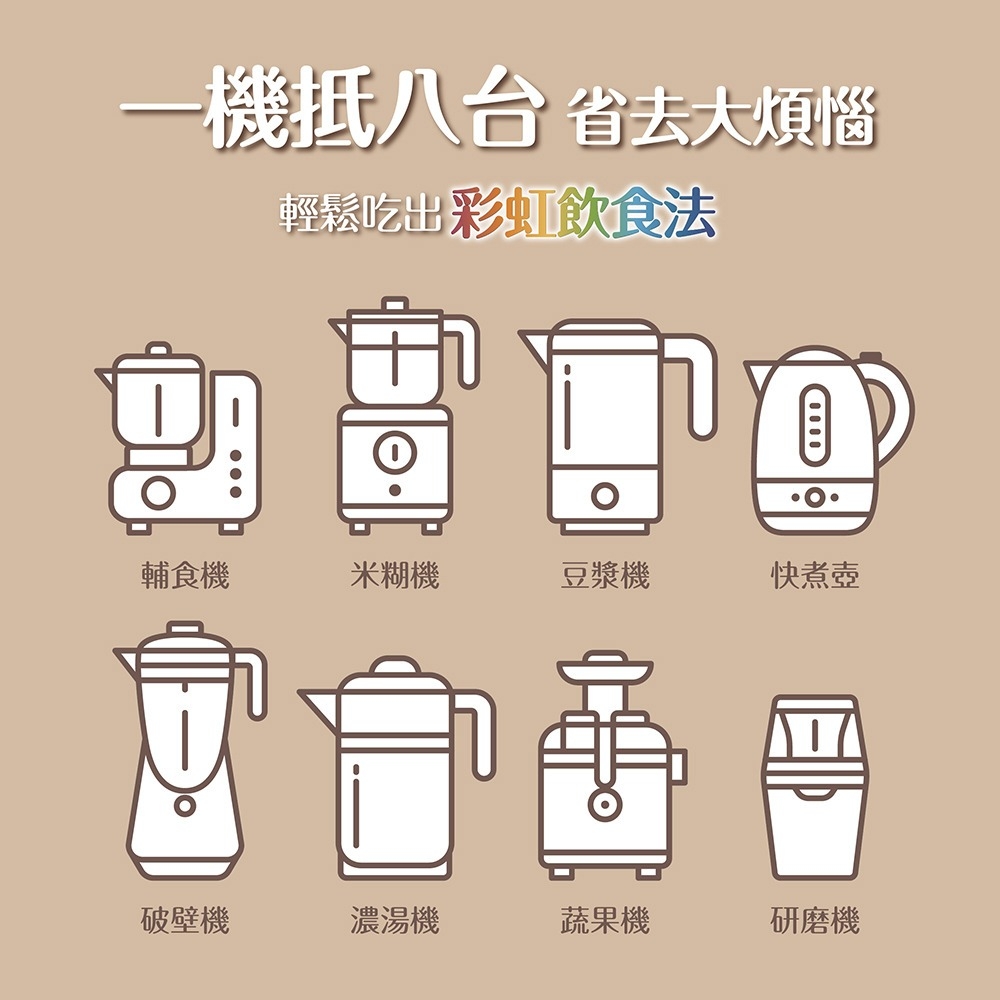 一機抵八台 省去大煩惱

輕鬆吃出彩虹飲食法

輔食機

米糊機

豆漿機

快煮壺

破壁機

濃湯機

蔬果機

研磨機