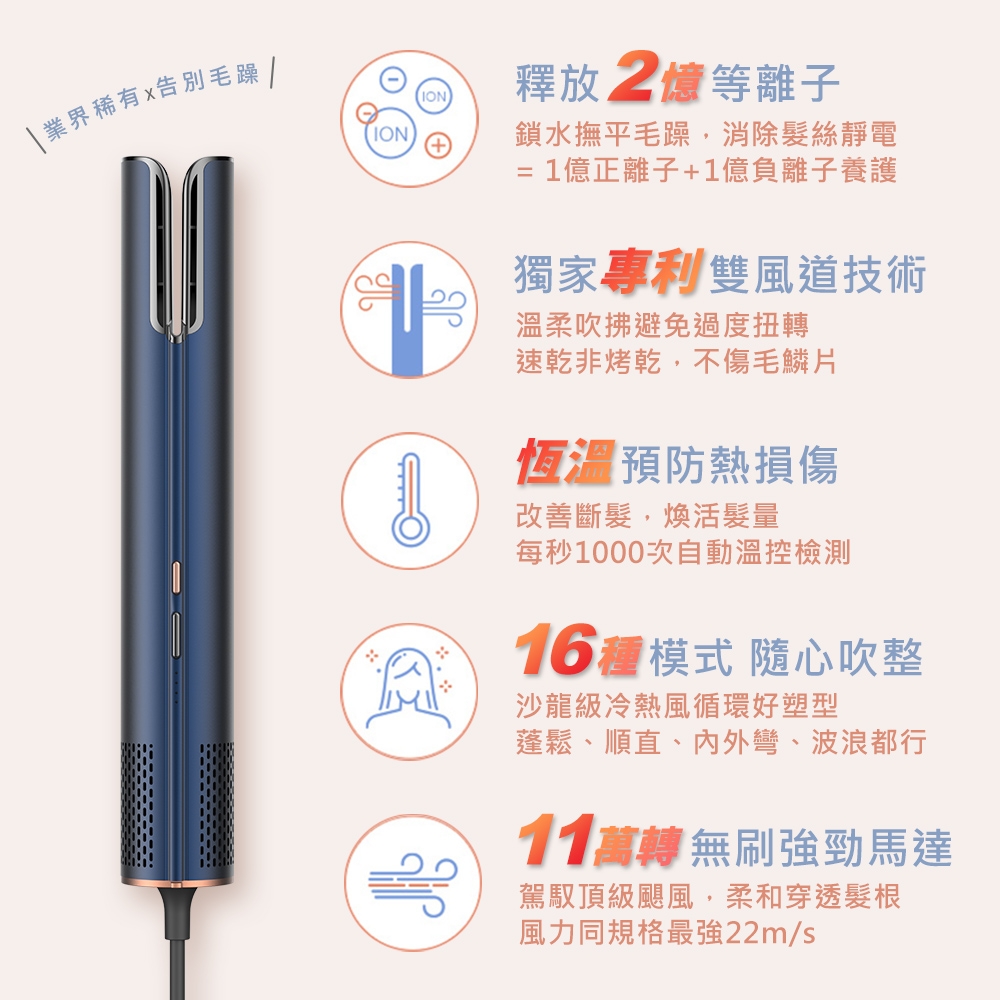 業界稀有x告別毛躁

ION
ION

釋放2億等離子
鎖水撫平毛躁，消除髮絲靜電
= 1億正離子+1億負離子養護

獨家專利雙風道技術
溫柔吹拂避免過度扭轉
速乾非烤乾，不傷毛鱗片

恆溫預防熱損傷
改善斷髮，煥活髮量
每秒1000次自動溫控檢測

16種模式 隨心吹整
沙龍級冷熱風循環好塑型
蓬鬆、順直、內外彎、波浪都行

11萬轉無刷強勁馬達
駕馭頂級颶風，柔和穿透髮根
風力同規格最強22m/s