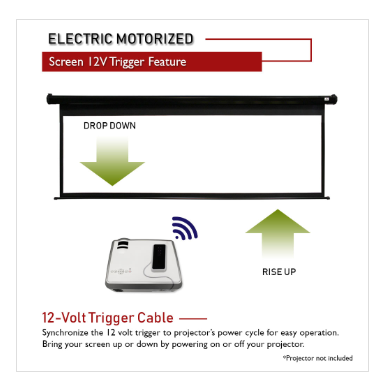 ELECTRIC MOTORIZED

Screen 12V Trigger Feature

DROP DOWN

RISE UP

12-Volt Trigger Cable

Synchronize the 12 volt trigger to projector's power cycle for easy operation. Bring your screen up or down by powering on or off your projector.

*Projector not included