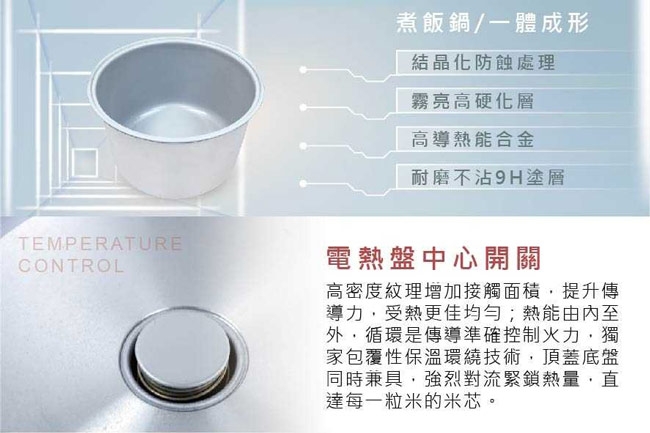 煮飯鍋/一體成形

結晶化防蝕處理

霧亮高硬化層

高導熱能合金

耐磨不沾9H塗層

TEMPERATURE CONTROL

電熱盤中心開關

高密度紋理增加接觸面積，提升傳導力，受熱更佳均勻；熱能由內至外，循環是傳導準確控制火力，獨家包覆性保溫環繞技術，頂蓋底盤同時兼具，強烈對流緊鎖熱量，直達每一粒米的米芯。