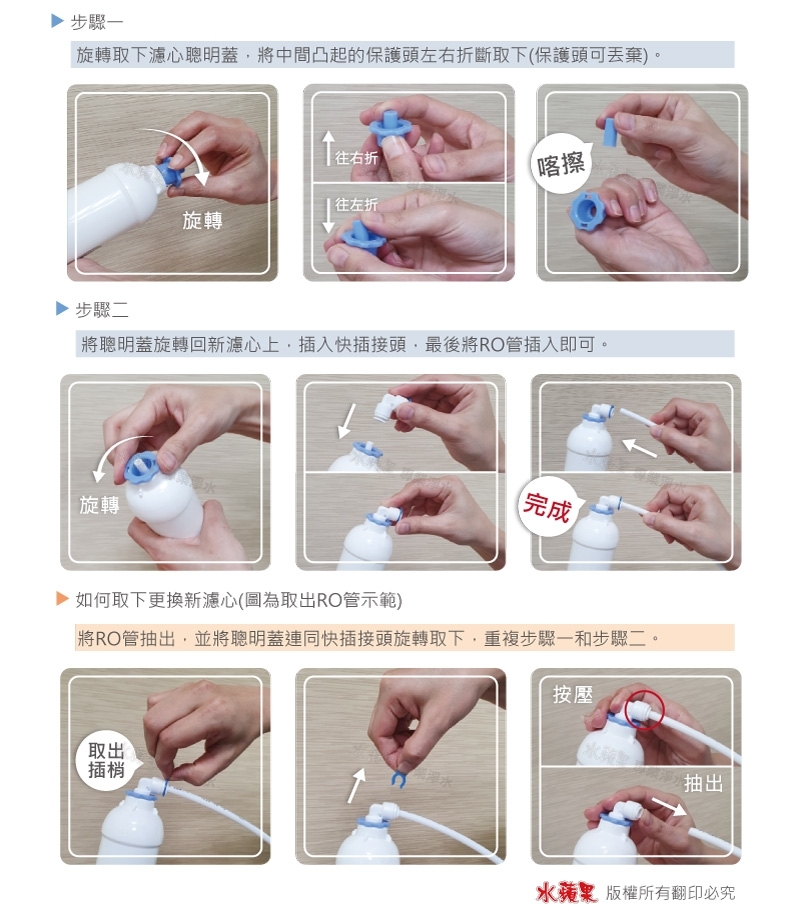 ▶ 步驟一

旋轉取下濾心聰明蓋，將中間凸起的保護頭左右折斷取下(保護頭可丟棄)。

旋轉

往右折

往左折

喀擦

▶ 步驟二

將聰明蓋旋轉回新濾心上，插入快插接頭，最後將RO管插入即可。

旋轉

完成

▶ 如何取下更換新濾心(圖為取出RO管示範)

將RO管抽出，並將聰明蓋連同快插接頭旋轉取下，重複步驟一和步驟二。

取出插梢

按壓

抽出

水蘋果 版權所有翻印必究