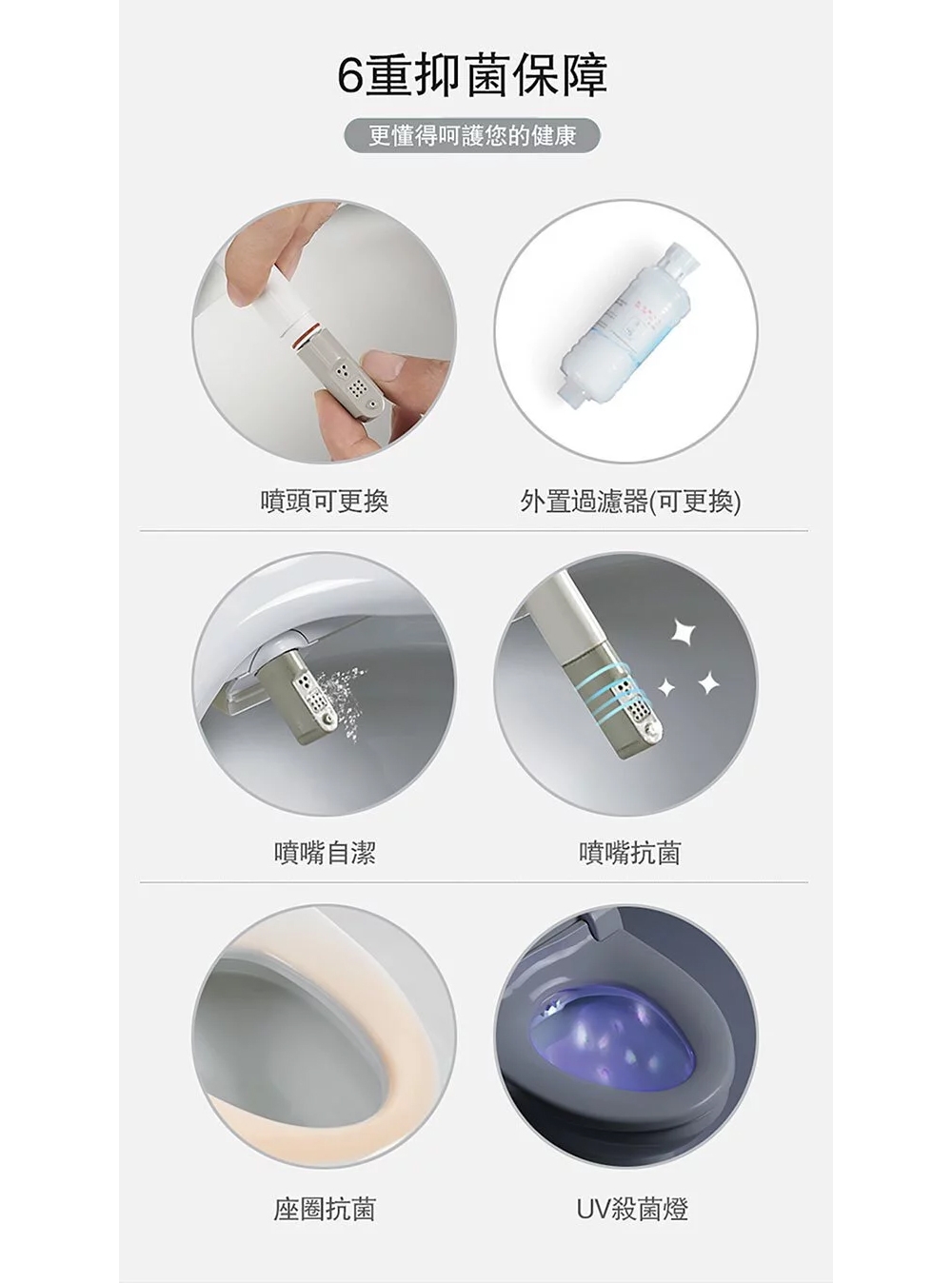 6重抑菌保障

更懂得呵護您的健康

噴頭可更換

外置過濾器(可更換)

噴嘴自潔

噴嘴抗菌

座圈抗菌

UV殺菌燈