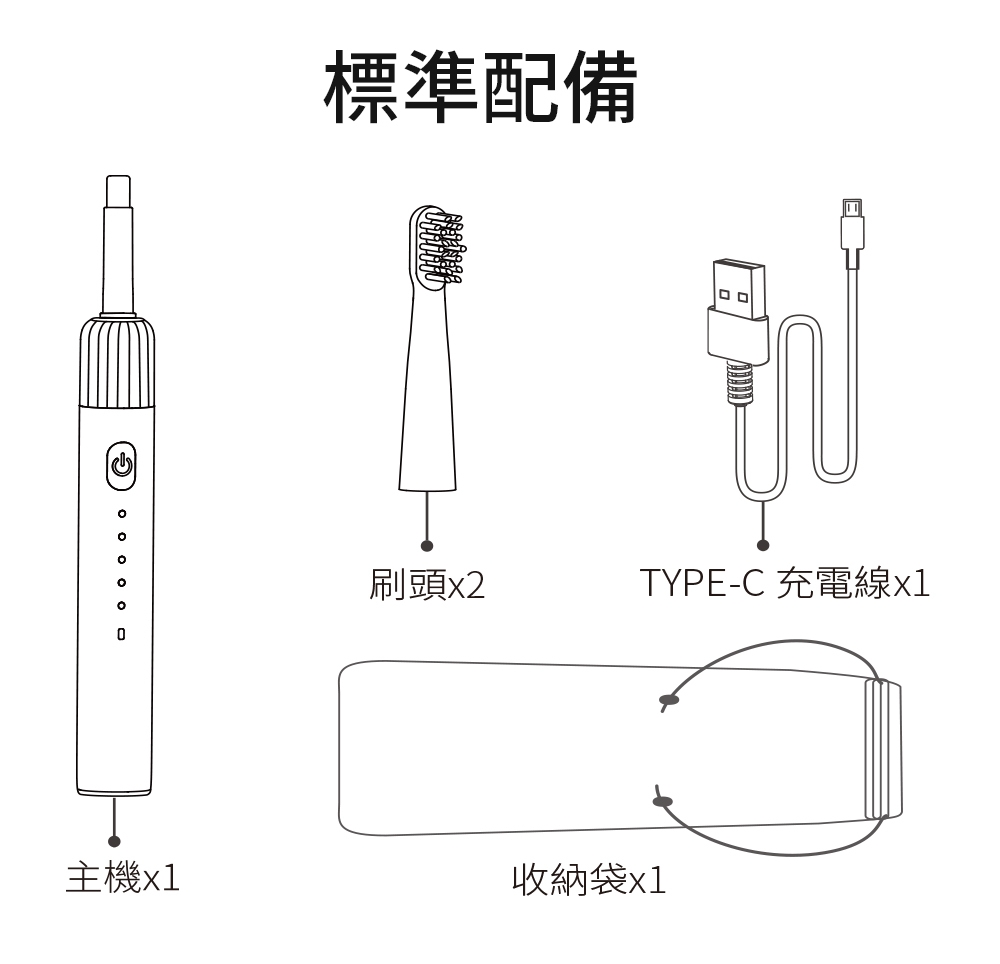 標準配備

刷頭x2

TYPE-C 充電線x1

主機x1

收納袋x1