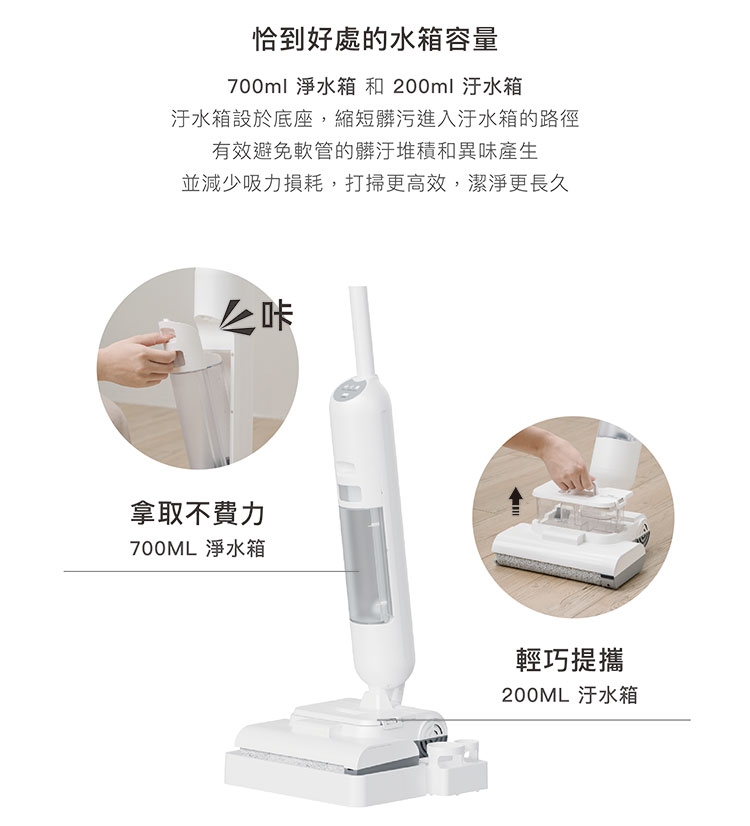 恰到好處的水箱容量

700ml 淨水箱 和 200ml 汙水箱
汙水箱設於底座，縮短髒污進入汙水箱的路徑
有效避免軟管的髒汙堆積和異味產生
並減少吸力損耗，打掃更高效，潔淨更長久

咔

拿取不費力
700ML 淨水箱

輕巧提攜
200ML 汙水箱