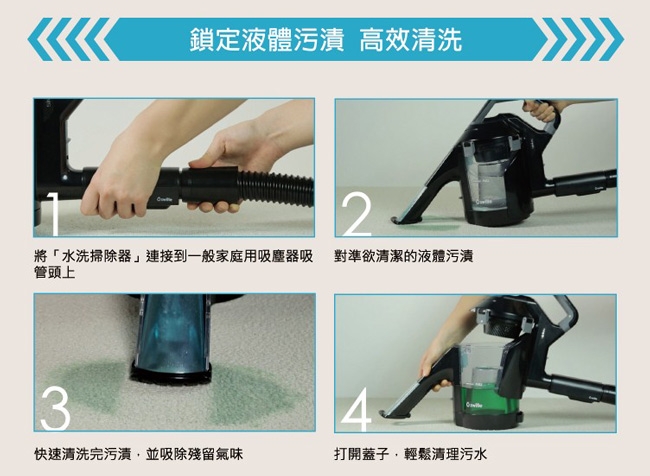 鎖定液體污漬 高效清洗

1

將「水洗掃除器」連接到一般家庭用吸塵器吸管頭上

2

對準欲清潔的液體污漬

3

快速清洗完污漬，並吸除殘留氣味

4

打開蓋子，輕鬆清理污水