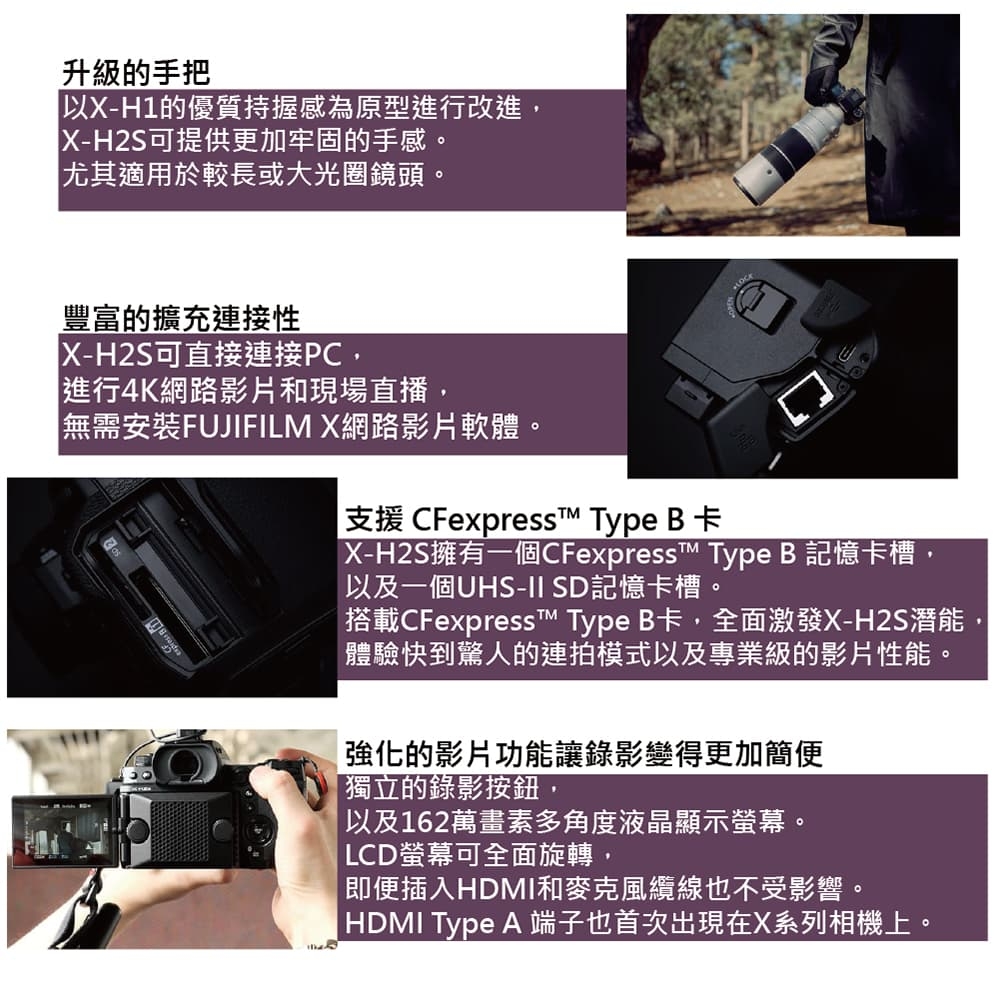 升級的手把
以X-H1的優質持握感為原型進行改進，
X-H2S可提供更加牢固的手感。
尤其適用於較長或大光圈鏡頭。

豐富的擴充連接性
X-H2S可直接連接PC，
進行4K網路影片和現場直播，
無需安裝FUJIFILM X網路影片軟體。

支援 CFexpress™ Type B 卡
X-H2S擁有一個CFexpress™ Type B 記憶卡槽，
以及一個UHS-II SD記憶卡槽。
搭載CFexpress™ Type B卡，全面激發X-H2S潛能，
體驗快到驚人的連拍模式以及專業級的影片性能。

強化的影片功能讓錄影變得更加簡便
獨立的錄影按鈕，
以及162萬畫素多角度液晶顯示螢幕。
LCD螢幕可全面旋轉，
即便插入HDMI和麥克風纜線也不受影響。
HDMI Type A 端子也首次出現在X系列相機上。