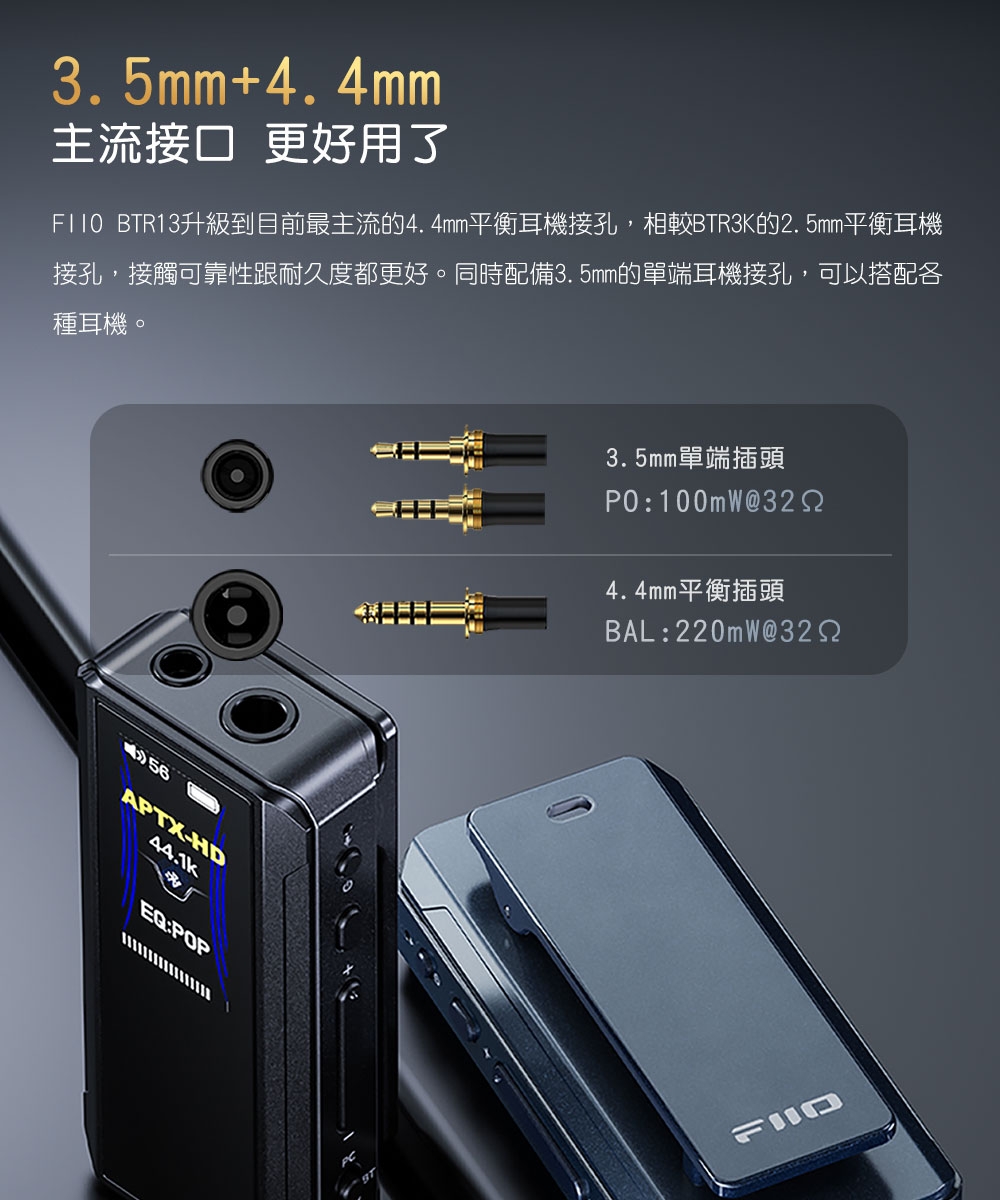 3.5mm+4.4mm
主流接口 更好用了

FIIO BTR13升級到目前最主流的4.4mm平衡耳機接孔，相較BTR3K的2.5mm平衡耳機接孔，接觸可靠性跟耐久度都更好。同時配備3.5mm的單端耳機接孔，可以搭配各種耳機。

3.5mm單端插頭
PO:100mW@32Ω

4.4mm平衡插頭
BAL:220mW@32Ω

56
APTX-HD
44.1k
EQ:POP

PC
BT

FIIO