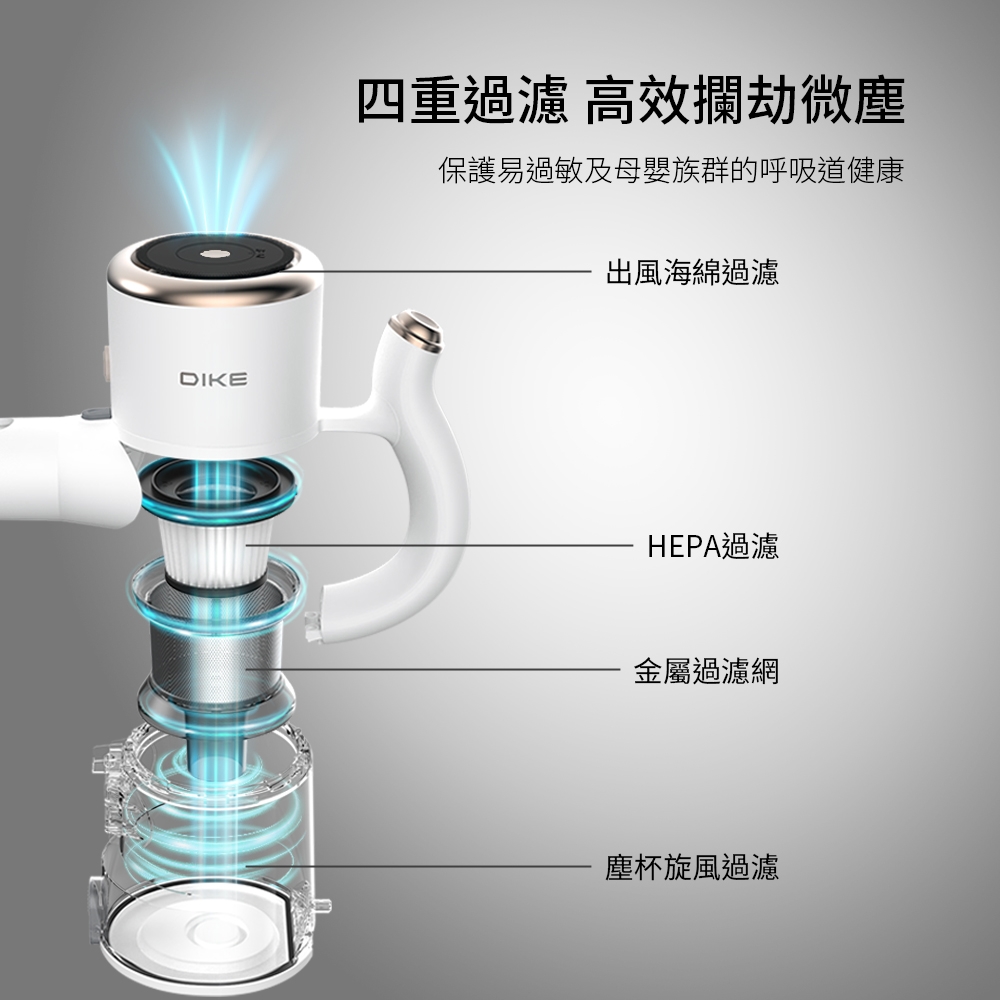 四重過濾 高效攔劫微塵

保護易過敏及母嬰族群的呼吸道健康

出風海綿過濾

DIKE

HEPA過濾

金屬過濾網

塵杯旋風過濾