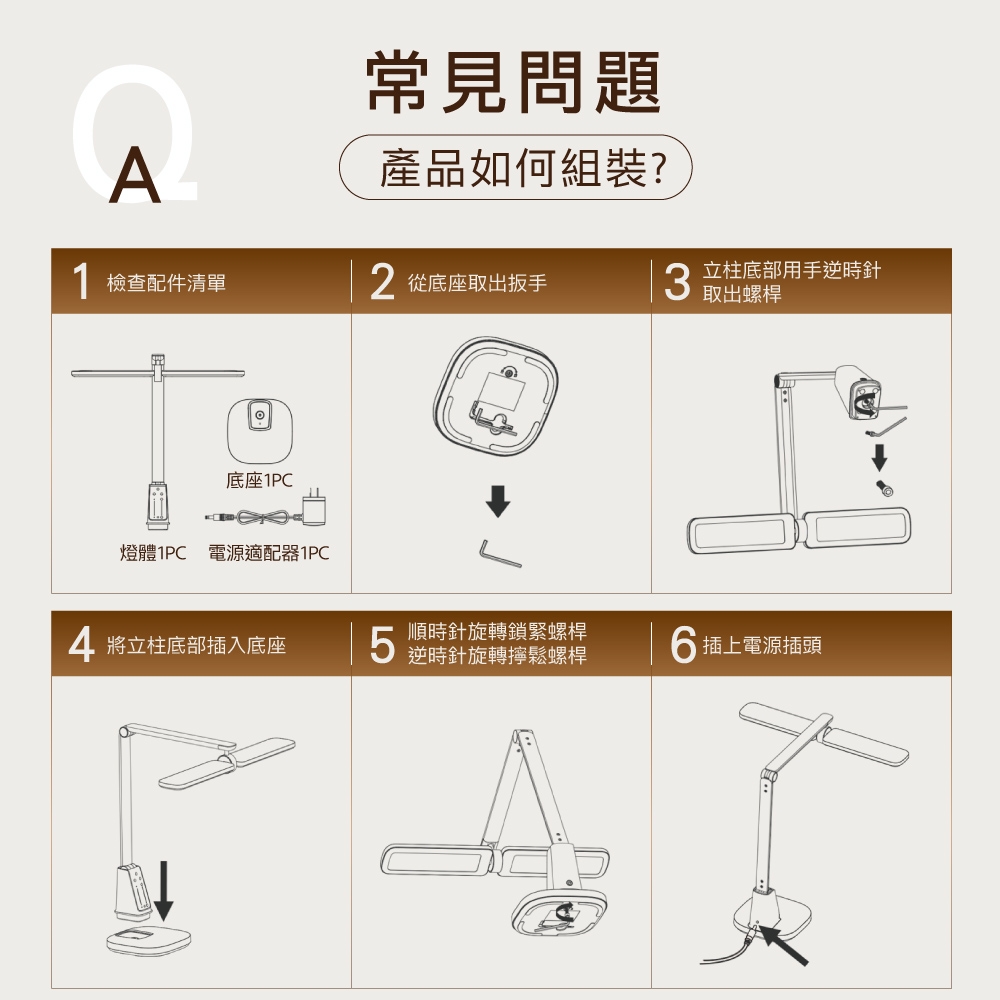 Q A

常見問題

產品如何組裝?

1 檢查配件清單

底座1PC

燈體1PC 電源適配器1PC

2 從底座取出扳手

3 立柱底部用手逆時針取出螺桿

4 將立柱底部插入底座

5 順時針旋轉鎖緊螺桿 逆時針旋轉擰鬆螺桿

6 插上電源插頭