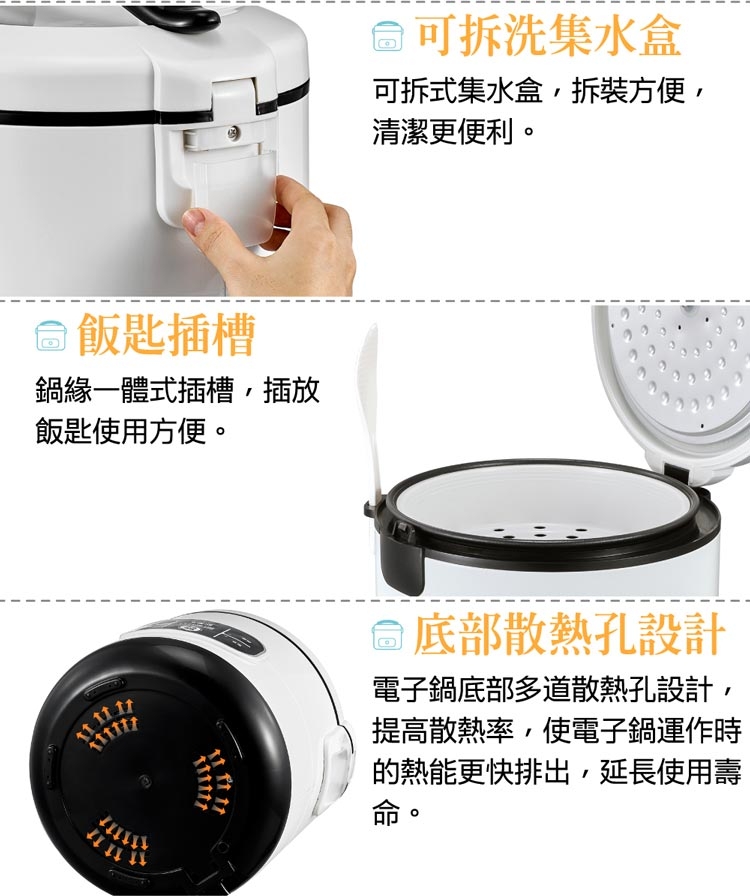 可拆洗集水盒

可拆式集水盒，拆裝方便，清潔更便利。

飯匙插槽

鍋緣一體式插槽，插放飯匙使用方便。

底部散熱孔設計

電子鍋底部多道散熱孔設計，提高散熱率，使電子鍋運作時的熱能更快排出，延長使用壽命。