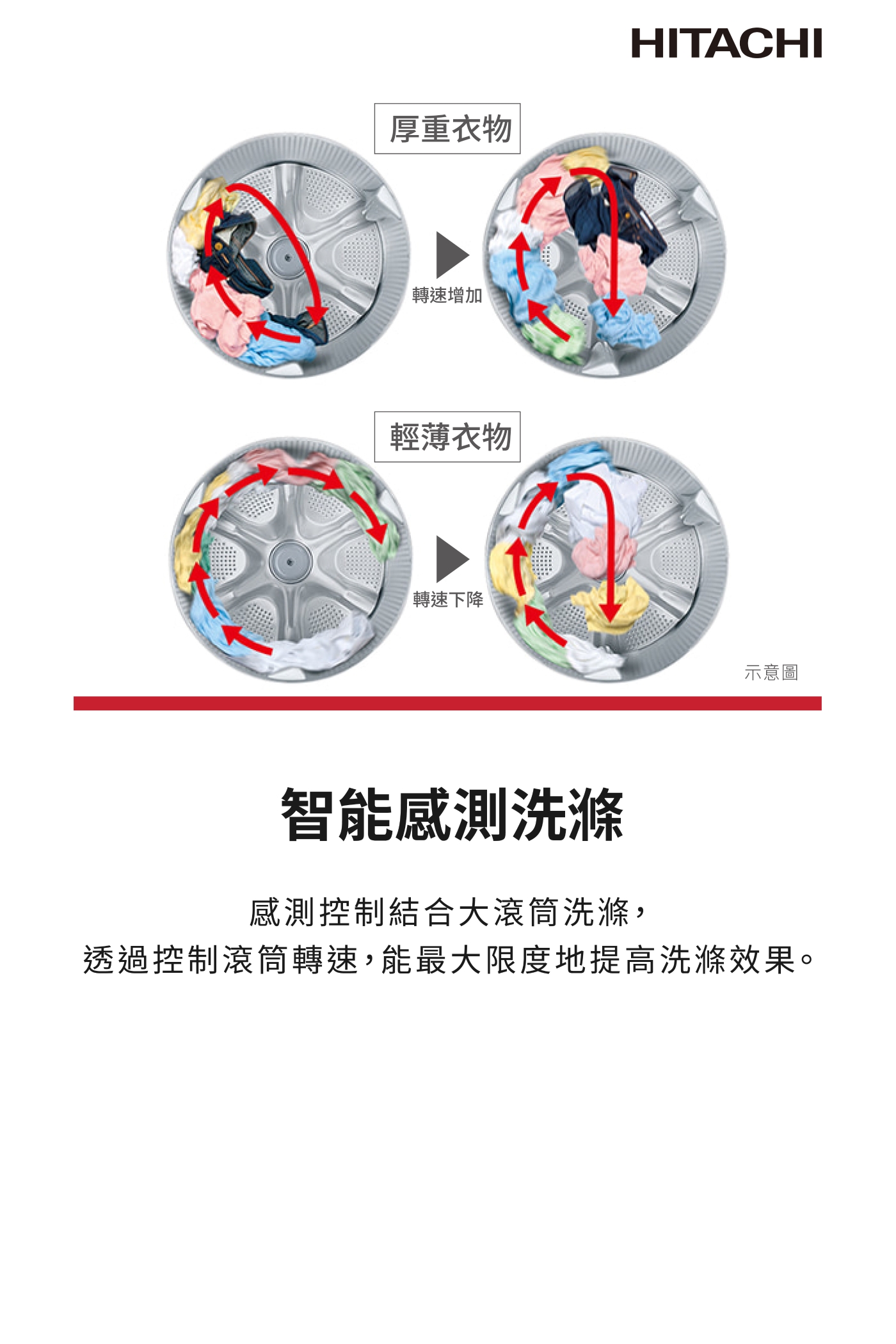 HITACHI

厚重衣物

轉速增加

輕薄衣物

轉速下降

示意圖

智能感測洗滌

感測控制結合大滾筒洗滌，
透過控制滾筒轉速，能最大限度地提高洗滌效果。