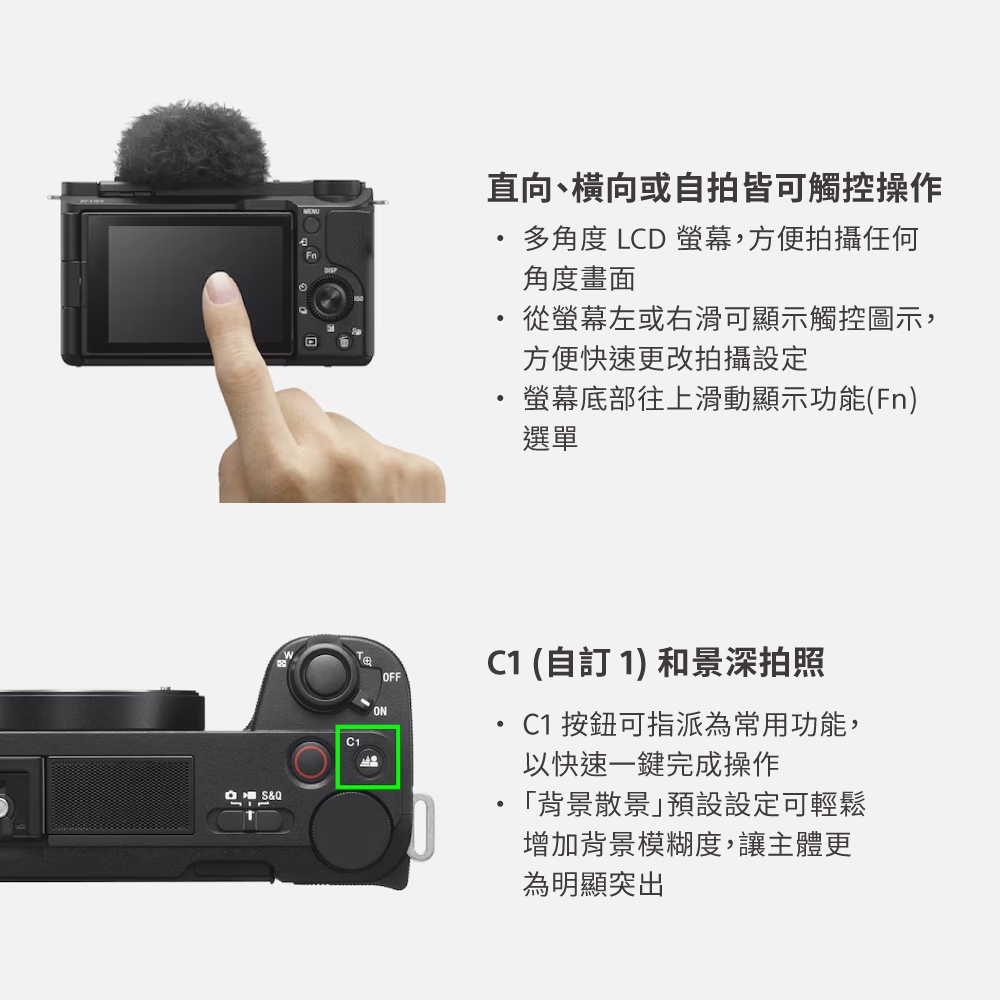 MENU
Fn
DISP
ISO

直向、橫向或自拍皆可觸控操作

• 多角度 LCD 螢幕，方便拍攝任何角度畫面
• 從螢幕左或右滑可顯示觸控圖示，方便快速更改拍攝設定
• 螢幕底部往上滑動顯示功能(Fn)選單

W
T
OFF
ON
C1
S&Q

C1 (自訂 1) 和景深拍照

• C1 按鈕可指派為常用功能，以快速一鍵完成操作
• 「背景散景」預設設定可輕鬆增加背景模糊度，讓主體更為明顯突出