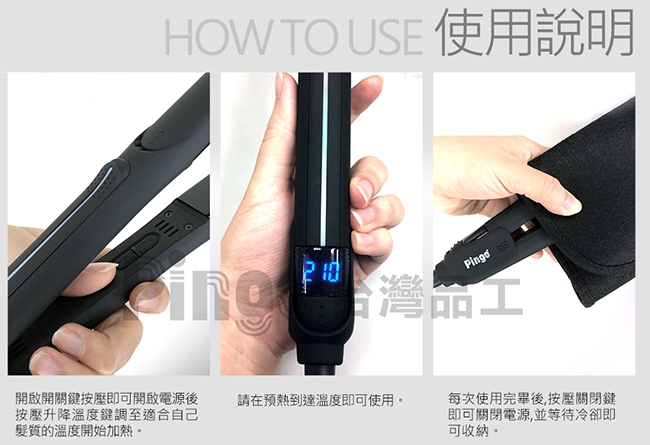 HOW TO USE 使用說明

210

Pingo

Pingo 台灣品工

開啟開關鍵按壓即可開啟電源後按壓升降溫度鍵調至適合自己髮質的溫度開始加熱。

請在預熱到達溫度即可使用。

每次使用完畢後,按壓關閉鍵即可關閉電源,並等待冷卻即可收納。