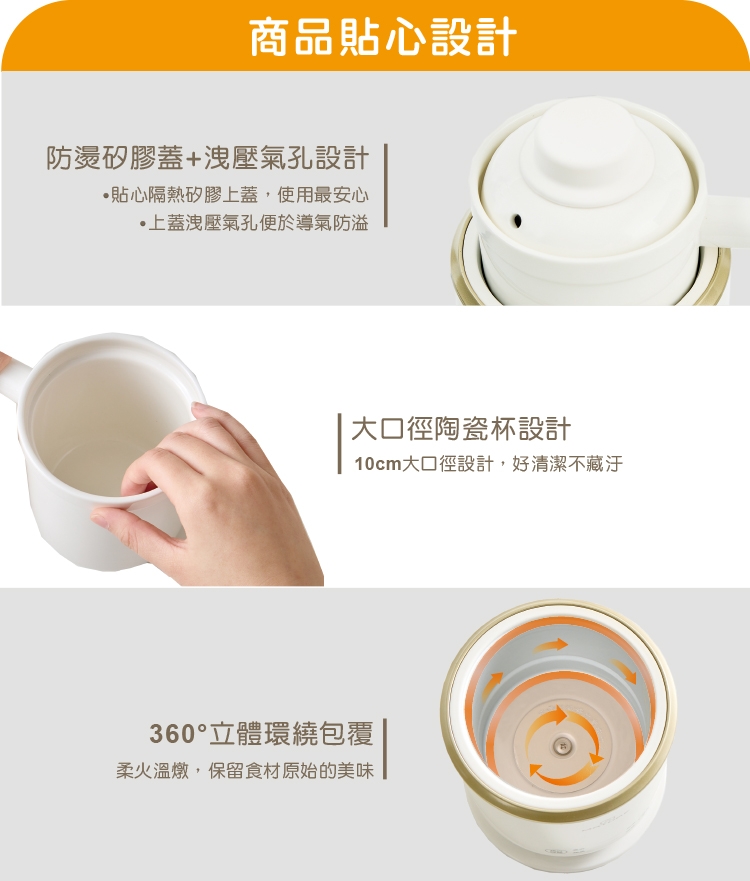 商品貼心設計

防燙矽膠蓋+洩壓氣孔設計
•貼心隔熱矽膠上蓋，使用最安心
•上蓋洩壓氣孔便於導氣防溢

大口徑陶瓷杯設計
10cm大口徑設計，好清潔不藏汙

360°立體環繞包覆
柔火溫燉，保留食材原始的美味