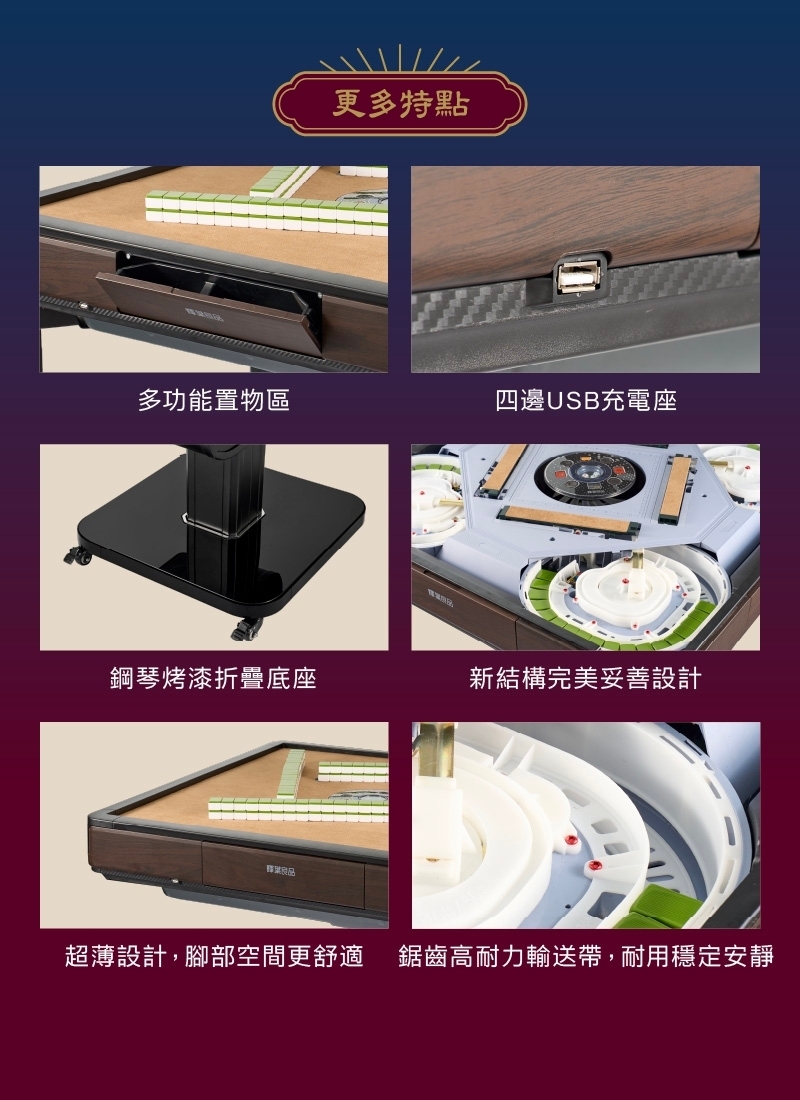 更多特點

多功能置物區

四邊USB充電座

鋼琴烤漆折疊底座

新結構完美妥善設計

超薄設計，腳部空間更舒適

鋸齒高耐力輸送帶，耐用穩定安靜