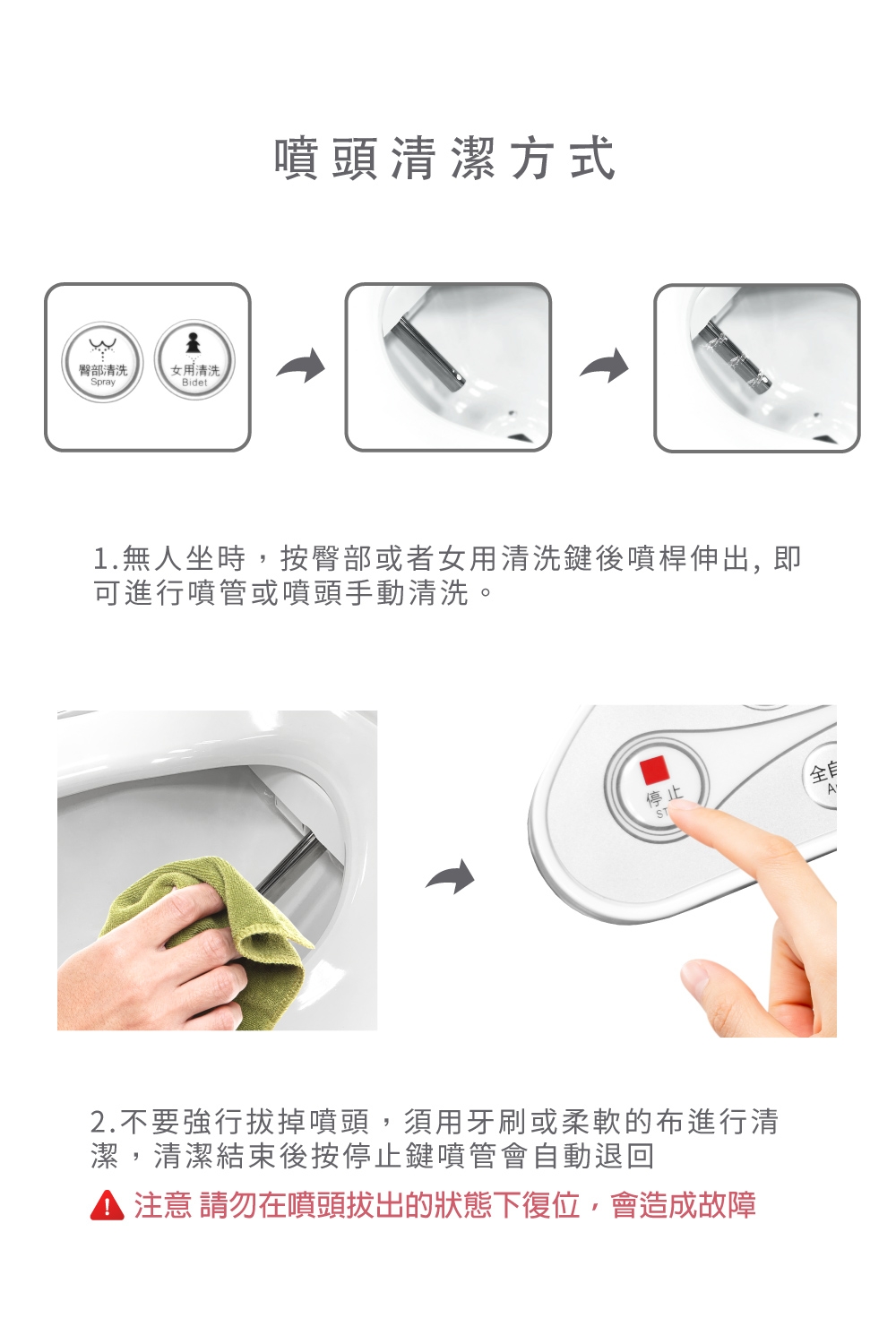 噴頭清潔方式

臀部清洗
Spray

女用清洗
Bidet

1.無人坐時，按臀部或者女用清洗鍵後噴桿伸出, 即可進行噴管或噴頭手動清洗。

停止
ST

全自
A

2.不要強行拔掉噴頭，須用牙刷或柔軟的布進行清潔，清潔結束後按停止鍵噴管會自動退回

注意 請勿在噴頭拔出的狀態下復位，會造成故障