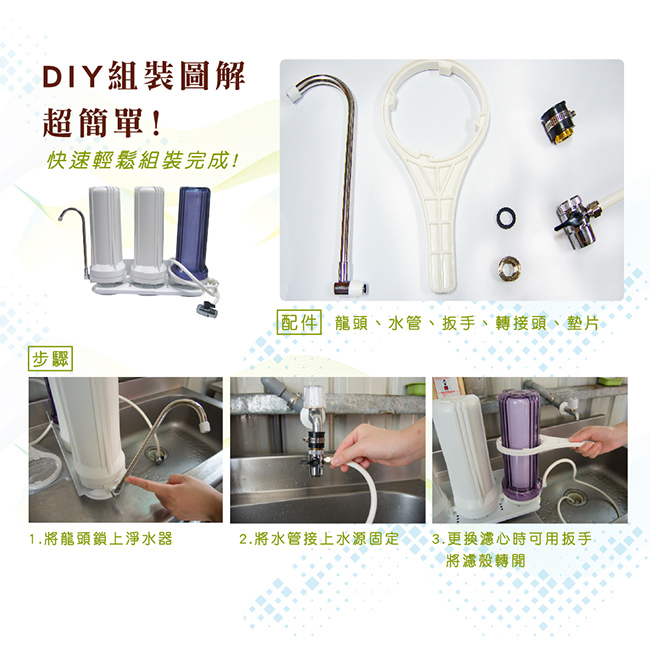 DIY組裝圖解
超簡單！
快速輕鬆組裝完成！

配件 龍頭、水管、扳手、轉接頭、墊片

步驟

1.將龍頭鎖上淨水器

2.將水管接上水源固定

3.更換濾心時可用扳手將濾殼轉開