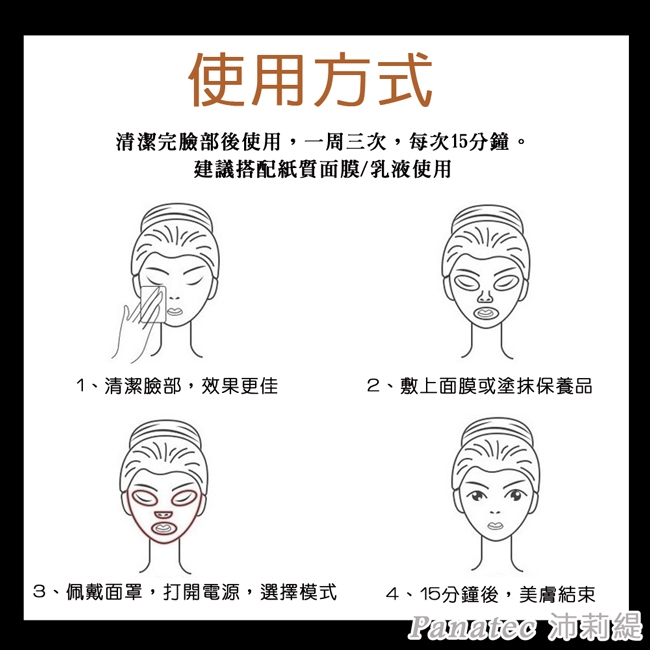 使用方式

清潔完臉部後使用，一周三次，每次15分鐘。
建議搭配紙質面膜/乳液使用

1、清潔臉部，效果更佳

2、敷上面膜或塗抹保養品

3、佩戴面罩，打開電源，選擇模式

4、15分鐘後，美膚結束

Panatec 沛莉緹