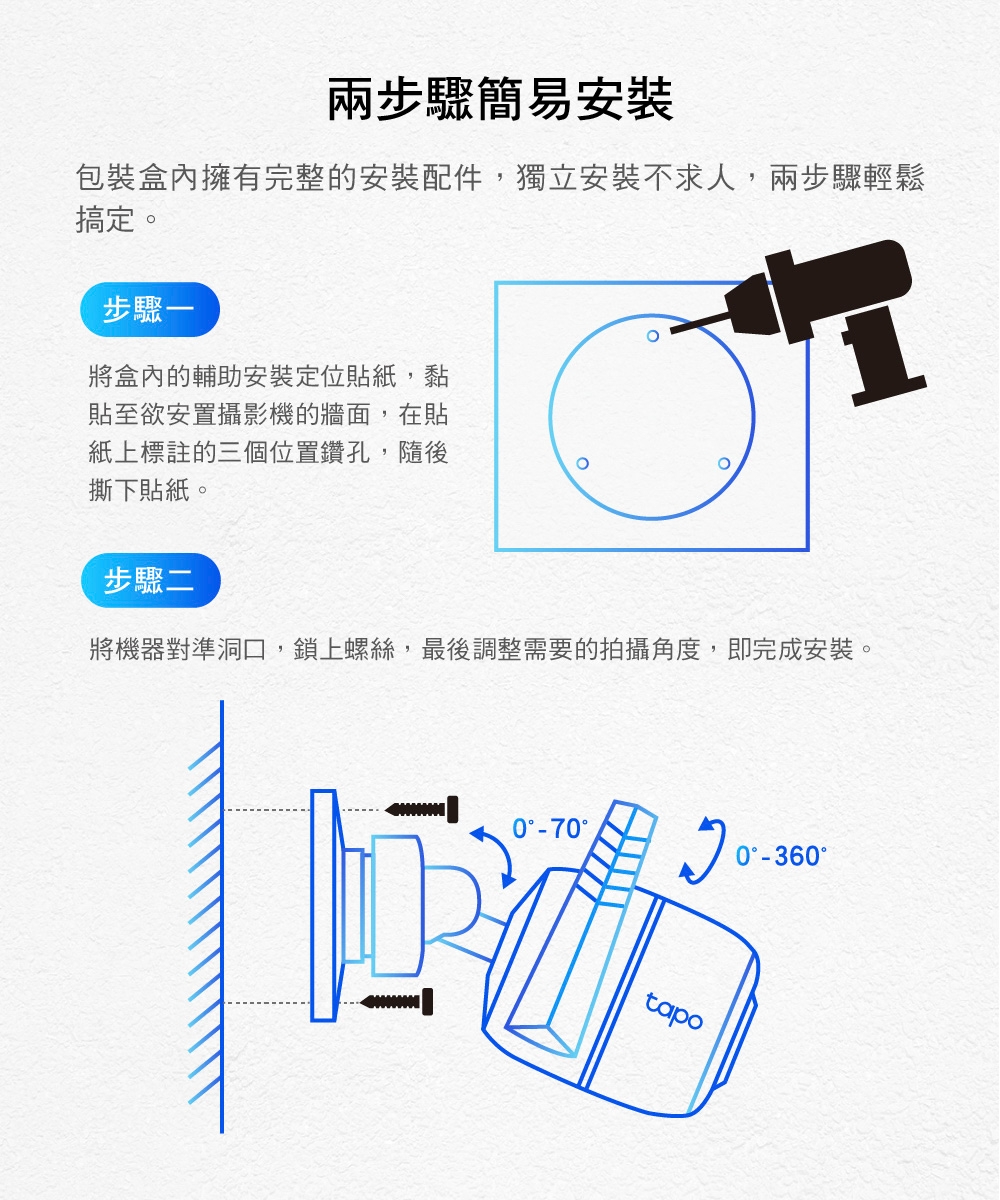 兩步驟簡易安裝

包裝盒內擁有完整的安裝配件，獨立安裝不求人，兩步驟輕鬆搞定。

步驟一

將盒內的輔助安裝定位貼紙，黏貼至欲安置攝影機的牆面，在貼紙上標註的三個位置鑽孔，隨後撕下貼紙。

步驟二

將機器對準洞口，鎖上螺絲，最後調整需要的拍攝角度，即完成安裝。

0°-70°

0°-360°

tapo