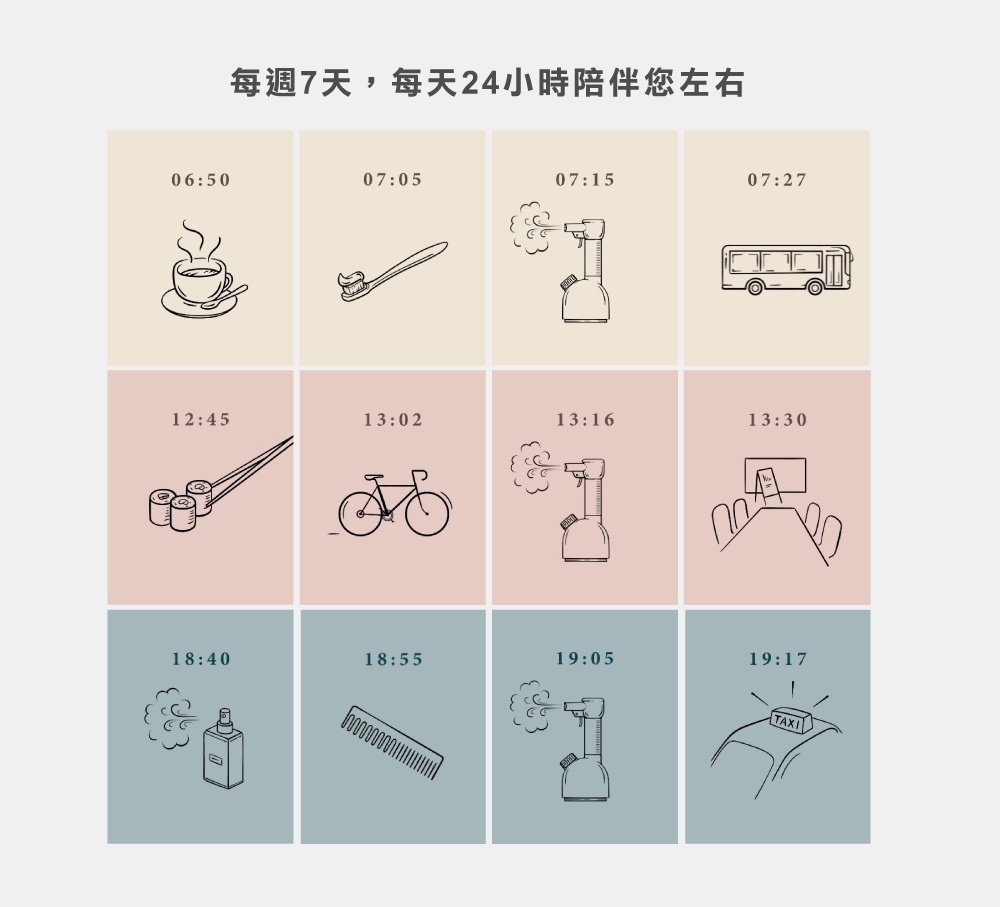 每週7天，每天24小時陪伴您左右

06:50

07:05

07:15

07:27

12:45

13:02

13:16

13:30

18:40

18:55

19:05

19:17

TAXI