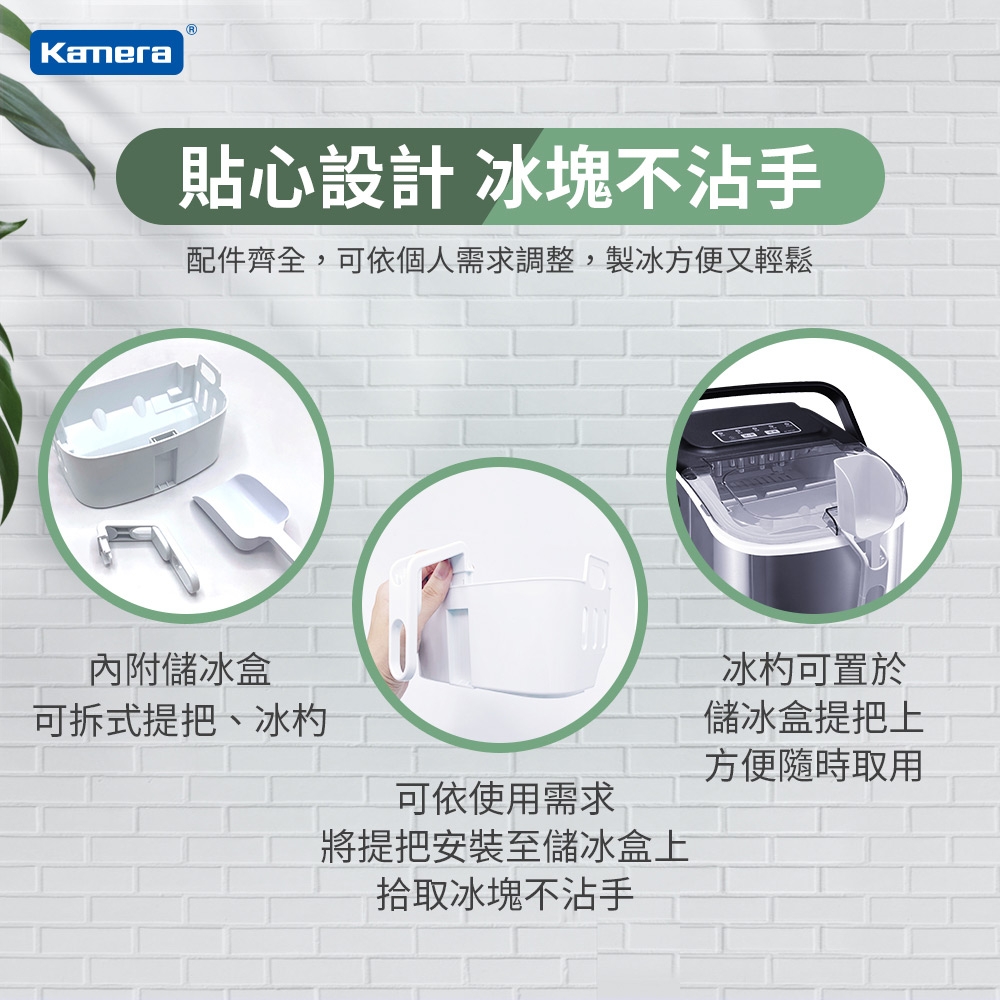 Kamera®

貼心設計 冰塊不沾手

配件齊全，可依個人需求調整，製冰方便又輕鬆

內附儲冰盒
可拆式提把、冰杓

可依使用需求
將提把安裝至儲冰盒上
拾取冰塊不沾手

冰杓可置於
儲冰盒提把上
方便隨時取用