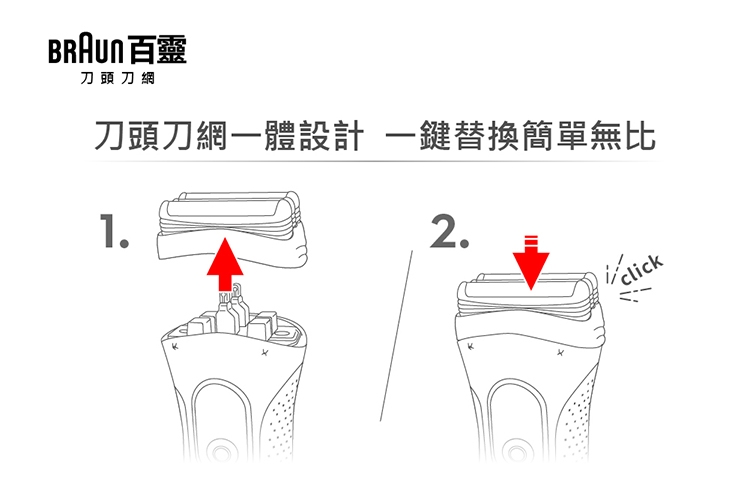 BRAUN 百靈
刀頭刀網

刀頭刀網一體設計 一鍵替換簡單無比

1.

2.

click