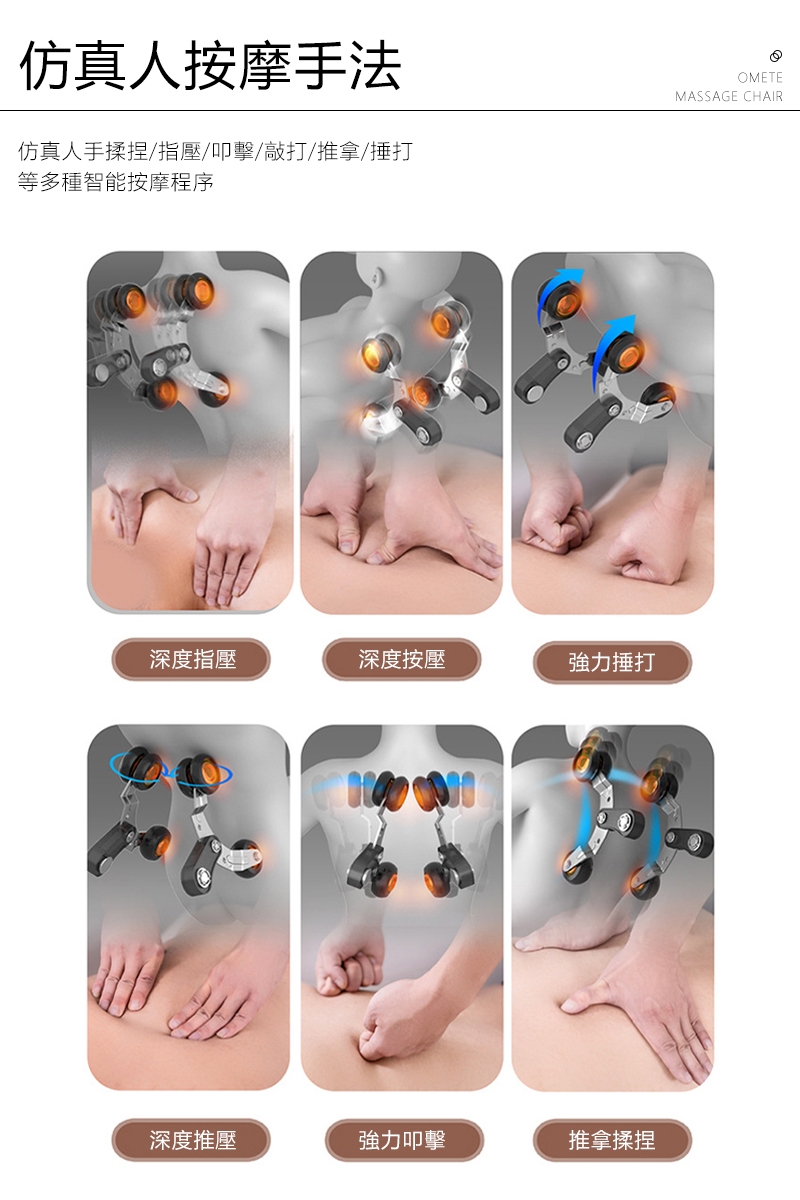 仿真人按摩手法

OMETE
MASSAGE CHAIR

仿真人手揉捏/指壓/叩擊/敲打/推拿/捶打
等多種智能按摩程序

深度指壓

深度按壓

強力捶打

深度推壓

強力叩擊

推拿揉捏