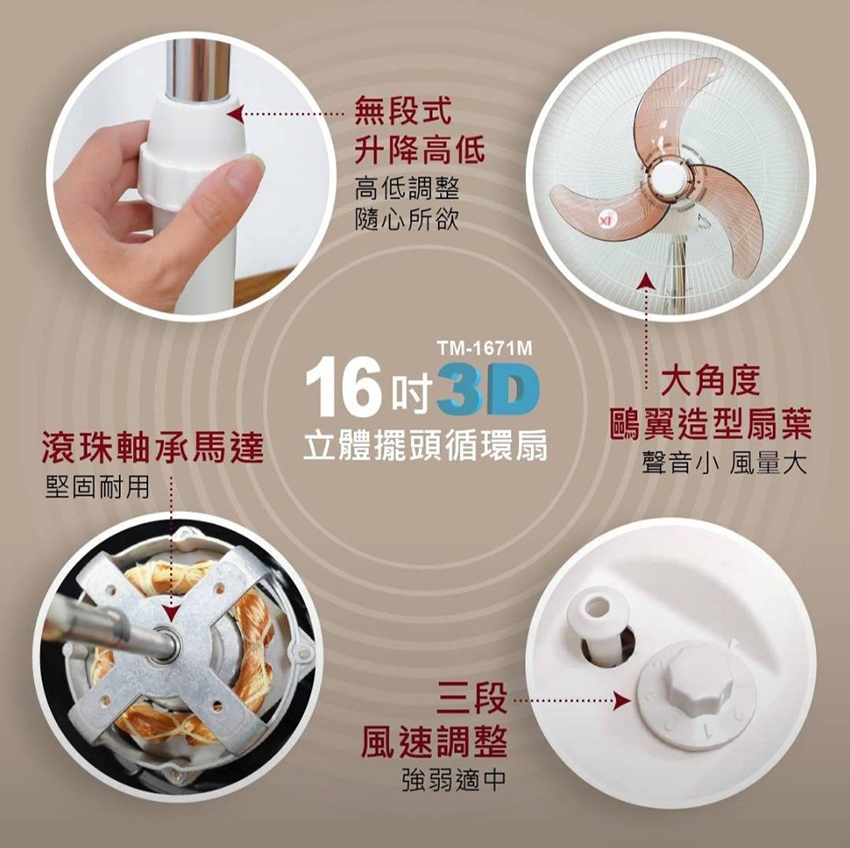 無段式
升降高低
高低調整
隨心所欲

TM-1671M
16吋3D
立體擺頭循環扇

大角度
鷗翼造型扇葉
聲音小 風量大

滾珠軸承馬達
堅固耐用

三段
風速調整
強弱適中