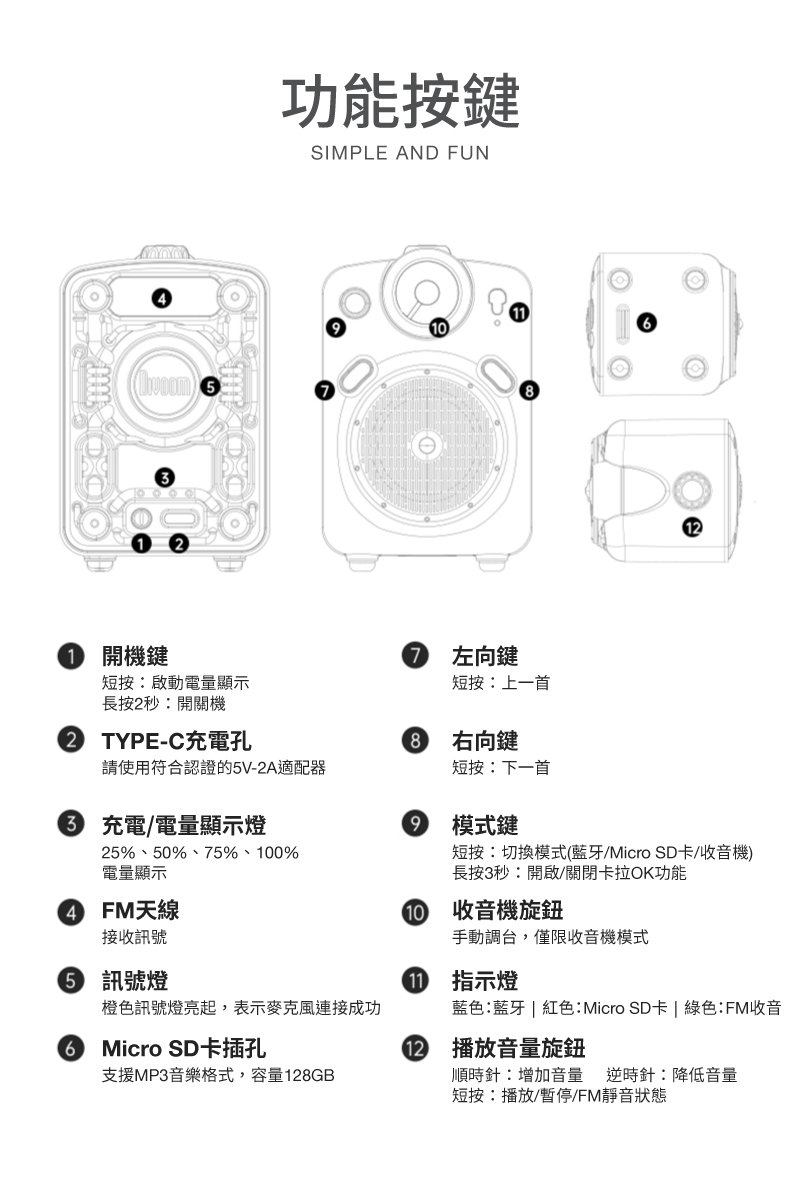 功能按鍵
SIMPLE AND FUN

4
Divoom
5
3
1 2

9
10
11
7
8

6

12

1 開機鍵
短按：啟動電量顯示
長按2秒：開關機

2 TYPE-C充電孔
請使用符合認證的5V-2A適配器

3 充電/電量顯示燈
25%、50%、75%、100%
電量顯示

4 FM天線
接收訊號

5 訊號燈
橙色訊號燈亮起，表示麥克風連接成功

6 Micro SD卡插孔
支援MP3音樂格式，容量128GB

7 左向鍵
短按：上一首

8 右向鍵
短按：下一首

9 模式鍵
短按：切換模式(藍牙/Micro SD卡/收音機)
長按3秒：開啟/關閉卡拉OK功能

10 收音機旋鈕
手動調台，僅限收音機模式

11 指示燈
藍色：藍牙 | 紅色：Micro SD卡 | 綠色：FM收音

12 播放音量旋鈕
順時針：增加音量　逆時針：降低音量
短按：播放/暫停/FM靜音狀態