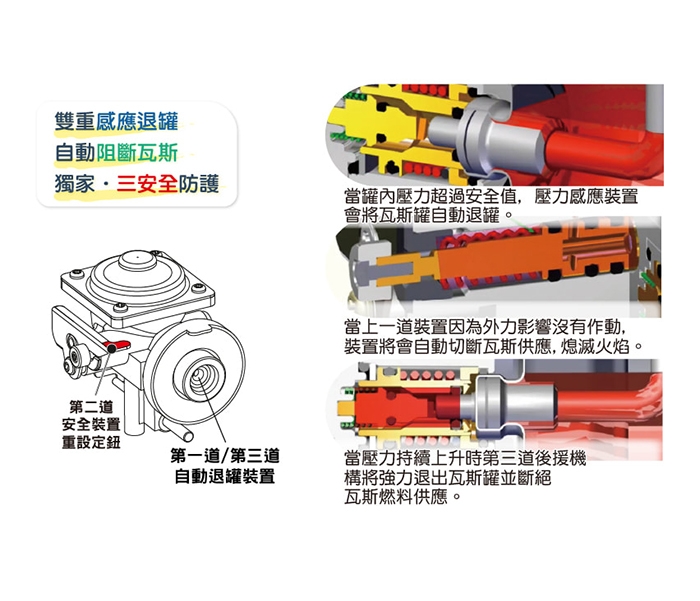 雙重感應退罐
自動阻斷瓦斯
獨家・三安全防護

第二道
安全裝置
重設定鈕

第一道/第三道
自動退罐裝置

當罐內壓力超過安全值，壓力感應裝置會將瓦斯罐自動退罐。

當上一道裝置因為外力影響沒有作動，裝置將會自動切斷瓦斯供應，熄滅火焰。

當壓力持續上升時第三道後援機構將強力退出瓦斯罐並斷絕瓦斯燃料供應。