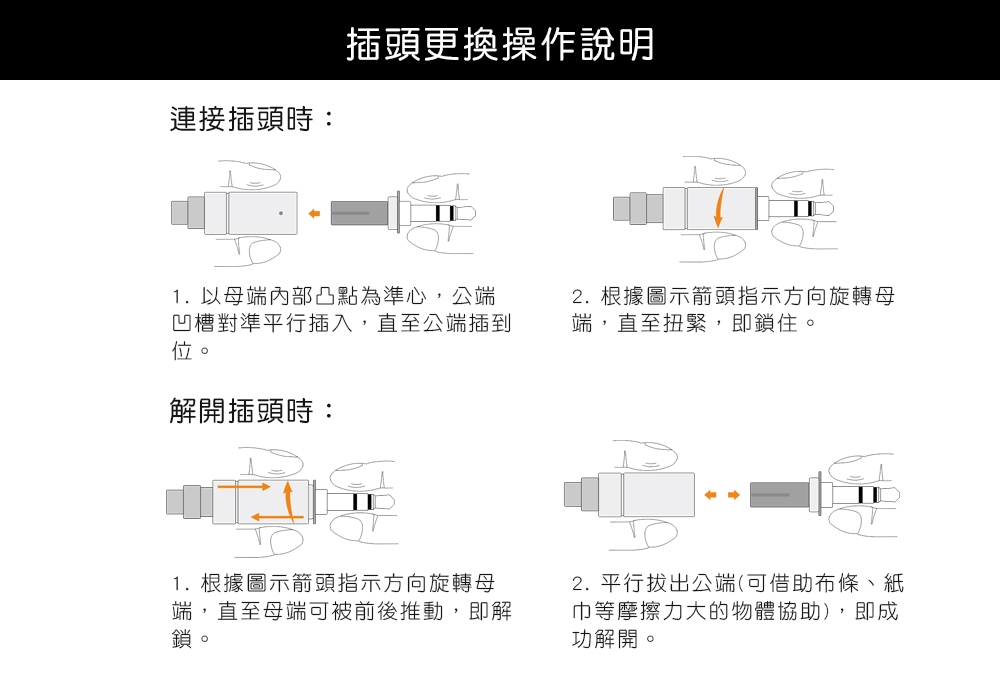 插頭更換操作說明

連接插頭時：

1. 以母端內部凸點為準心，公端凹槽對準平行插入，直至公端插到位。

2. 根據圖示箭頭指示方向旋轉母端，直至扭緊，即鎖住。

解開插頭時：

1. 根據圖示箭頭指示方向旋轉母端，直至母端可被前後推動，即解鎖。

2. 平行拔出公端(可借助布條、紙巾等摩擦力大的物體協助)，即成功解開。