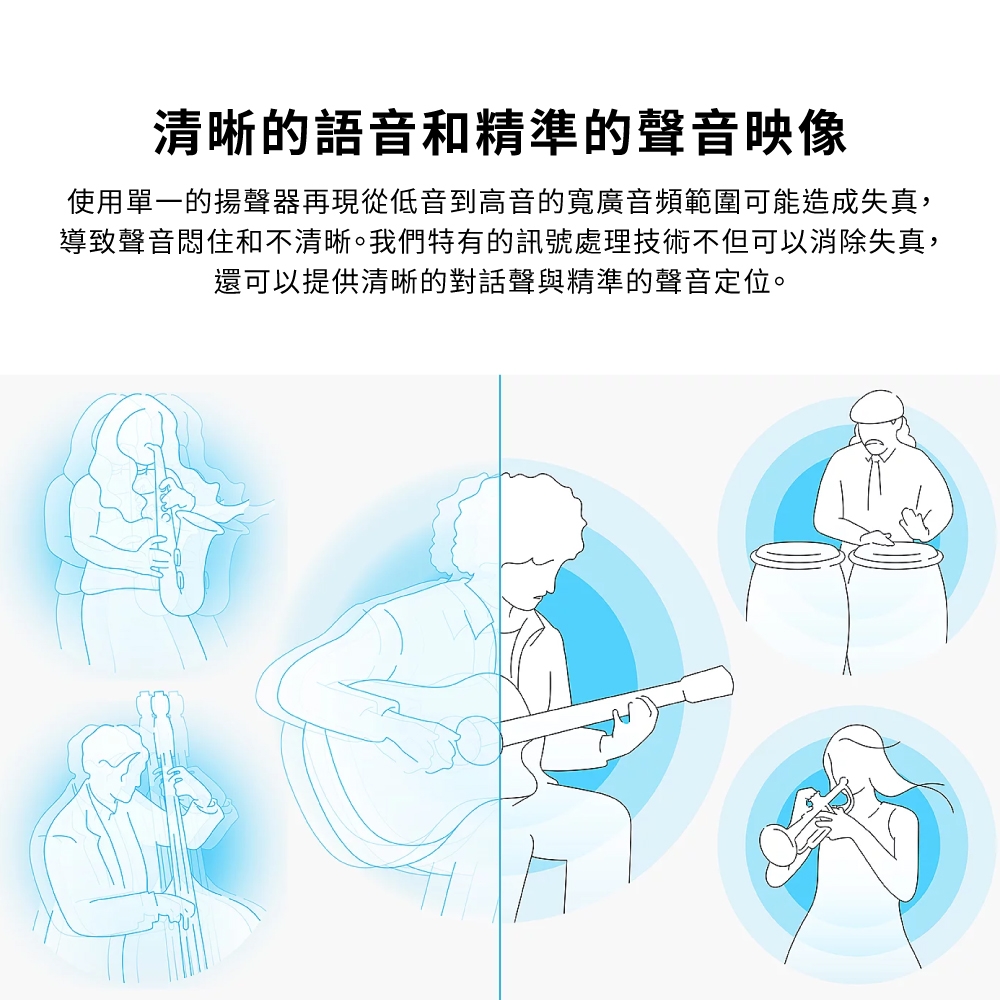 清晰的語音和精準的聲音映像

使用單一的揚聲器再現從低音到高音的寬廣音頻範圍可能造成失真，導致聲音悶住和不清晰。我們特有的訊號處理技術不但可以消除失真，還可以提供清晰的對話聲與精準的聲音定位。